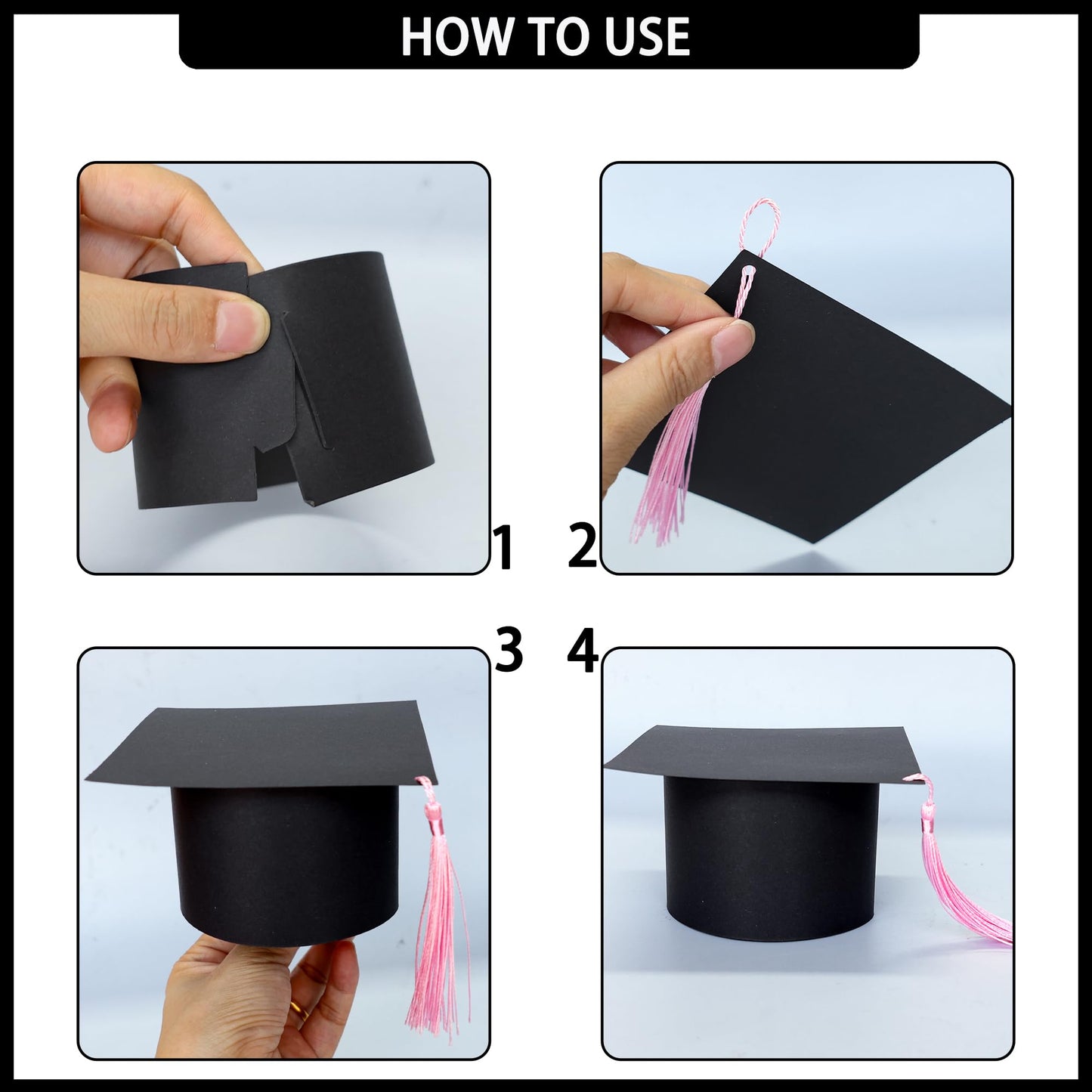 HOW TO USE

1

2

3

4