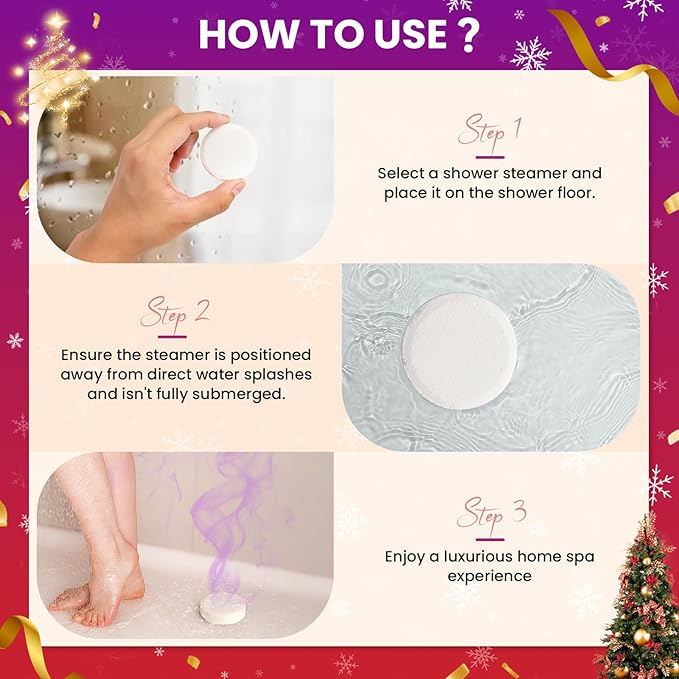 HOW TO USE ?

Step 1

Select a shower steamer and place it on the shower floor.

Step 2

Ensure the steamer is positioned away from direct water splashes and isn't fully submerged.

Step 3

Enjoy a luxurious home spa experience