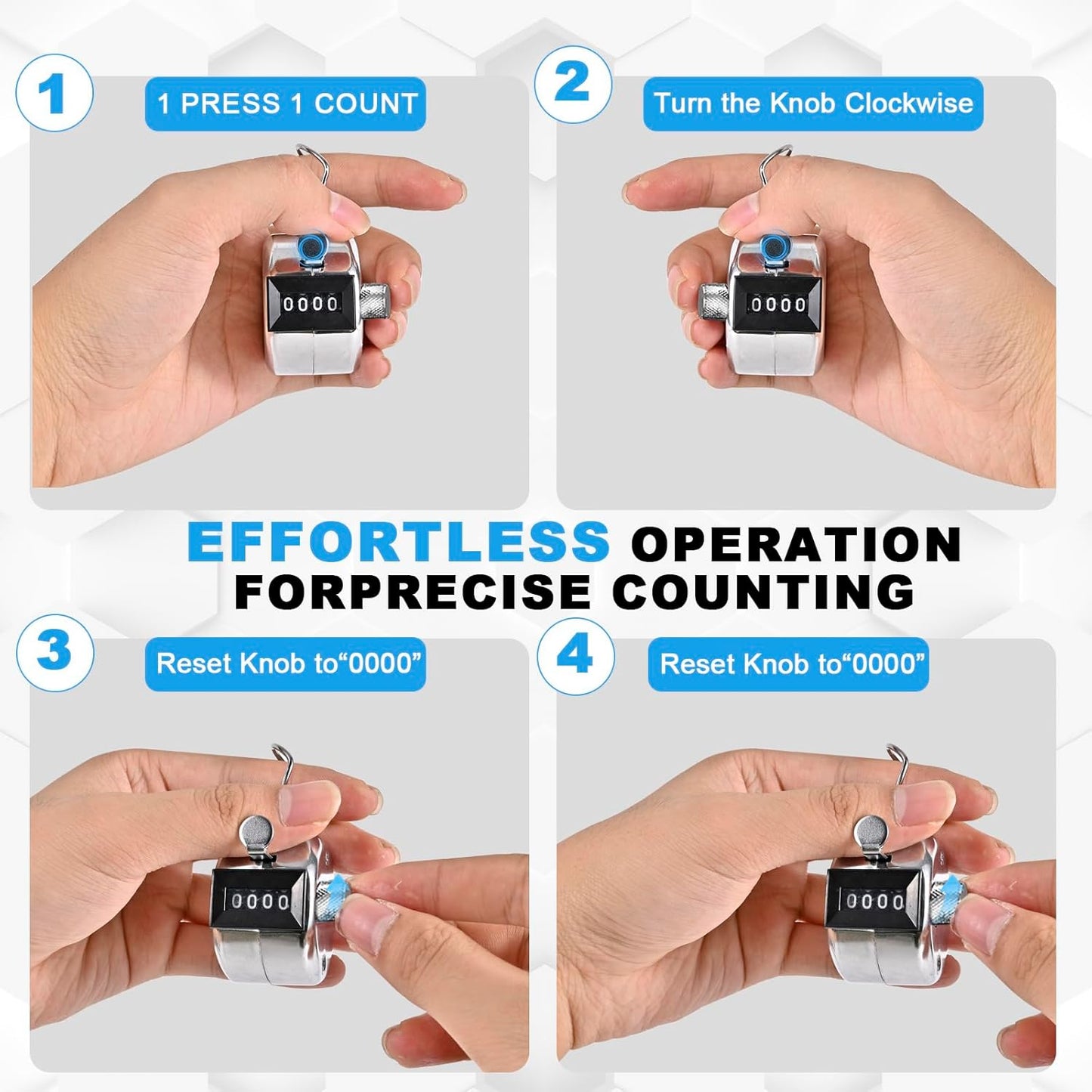 1

1 PRESS 1 COUNT

0000

2

Turn the Knob Clockwise

0000

EFFORTLESS OPERATION FORPRECISE COUNTING

3

Reset Knob to“0000”

0000

4

Reset Knob to“0000”

0000