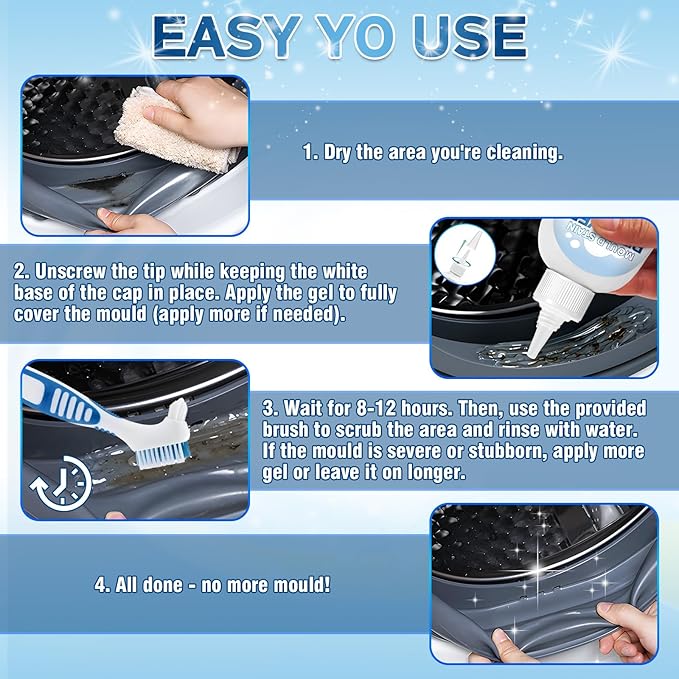 EASY YO USE

1. Dry the area you're cleaning.

2. Unscrew the tip while keeping the white base of the cap in place. Apply the gel to fully cover the mould (apply more if needed).

MOULD STAIN

3. Wait for 8-12 hours. Then, use the provided brush to scrub the area and rinse with water. If the mould is severe or stubborn, apply more gel or leave it on longer.

4. All done - no more mould!