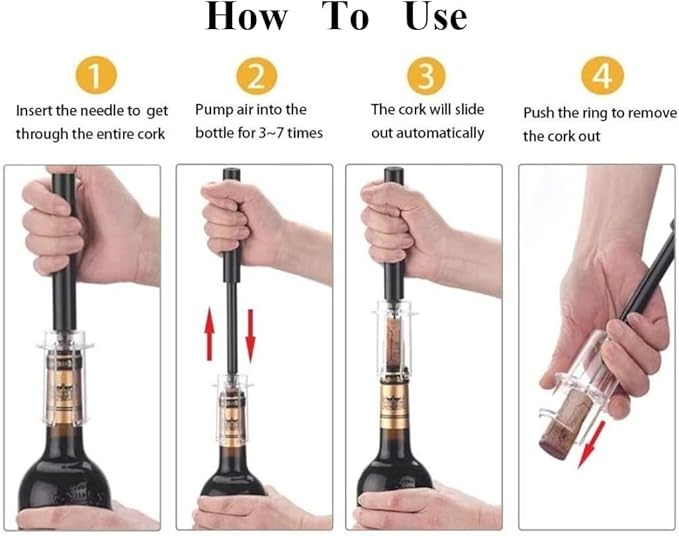 How To Use

1
Insert the needle to get through the entire cork

2
Pump air into the bottle for 3~7 times

3
The cork will slide out automatically

4
Push the ring to remove the cork out