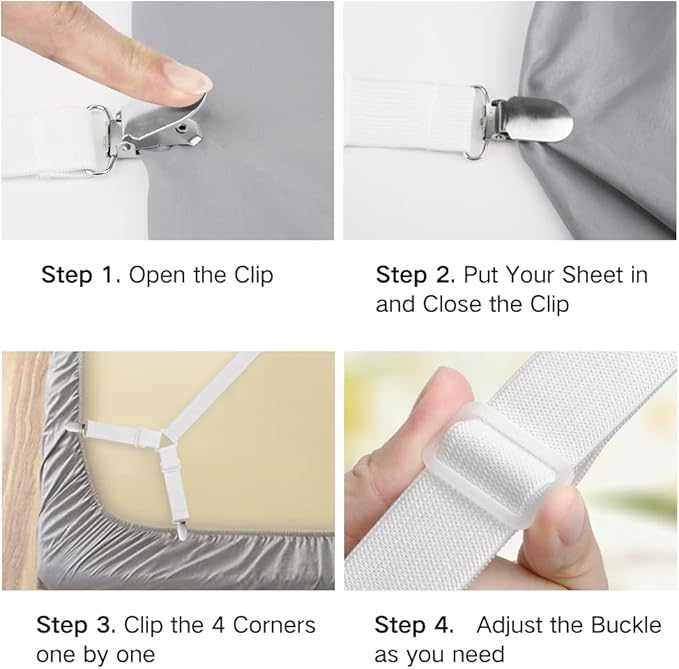 Step 1. Open the Clip

Step 2. Put Your Sheet in and Close the Clip

Step 3. Clip the 4 Corners one by one

Step 4. Adjust the Buckle as you need