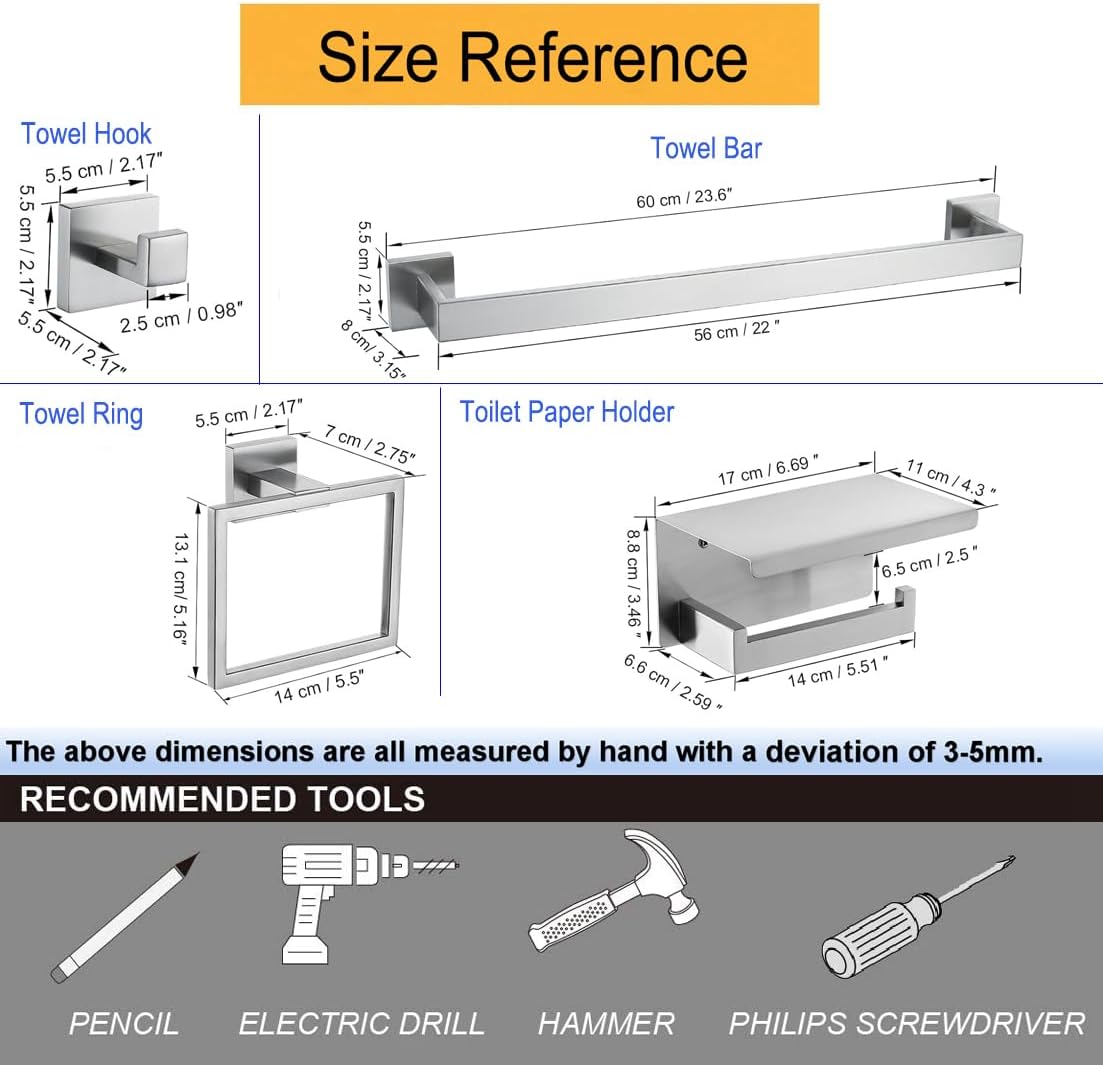 Size Reference

Towel Hook
5.5 cm / 2.17"
5.5 cm / 2.17"
2.5 cm / 0.98"
5.5 cm / 2.17"

Towel Bar
60 cm / 23.6"
5.5 cm / 2.17"
8 cm/ 3.15"
56 cm / 22 "

Towel Ring
5.5 cm / 2.17"
7 cm / 2.75"
13.1 cm/ 5.16"
14 cm / 5.5"

Toilet Paper Holder
17 cm / 6.69 "
11 cm / 4.3 "
8.8 cm / 3.46 "
6.5 cm / 2.5 "
6.6 cm / 2.59 "
14 cm / 5.51 "

The above dimensions are all measured by hand with a deviation of 3-5mm.

RECOMMENDED TOOLS

PENCIL
ELECTRIC DRILL
HAMMER
PHILIPS SCREWDRIVER