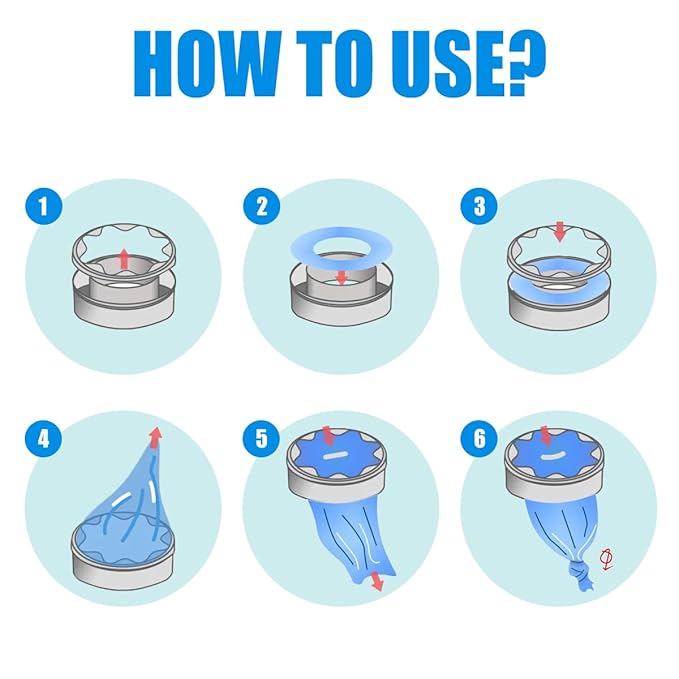 HOW TO USE?

1

2

3

4

5

6