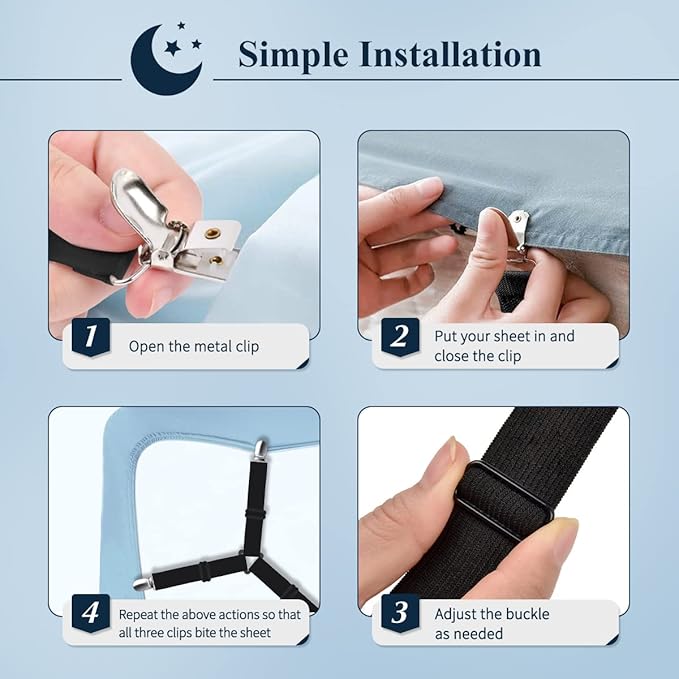 Simple Installation

1 Open the metal clip

2 Put your sheet in and close the clip

4 Repeat the above actions so that all three clips bite the sheet

3 Adjust the buckle as needed