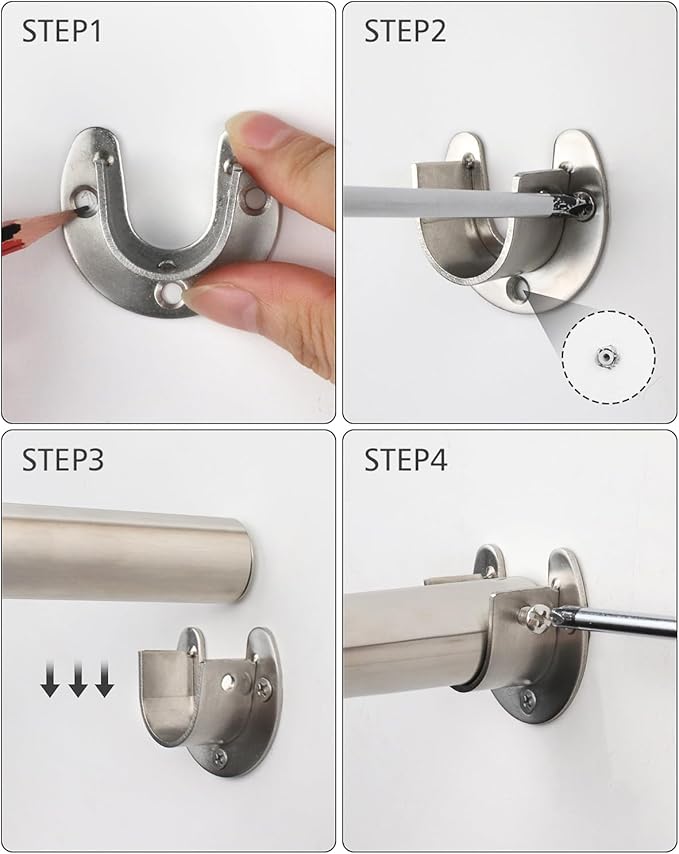 STEP1

STEP2

STEP3

STEP4