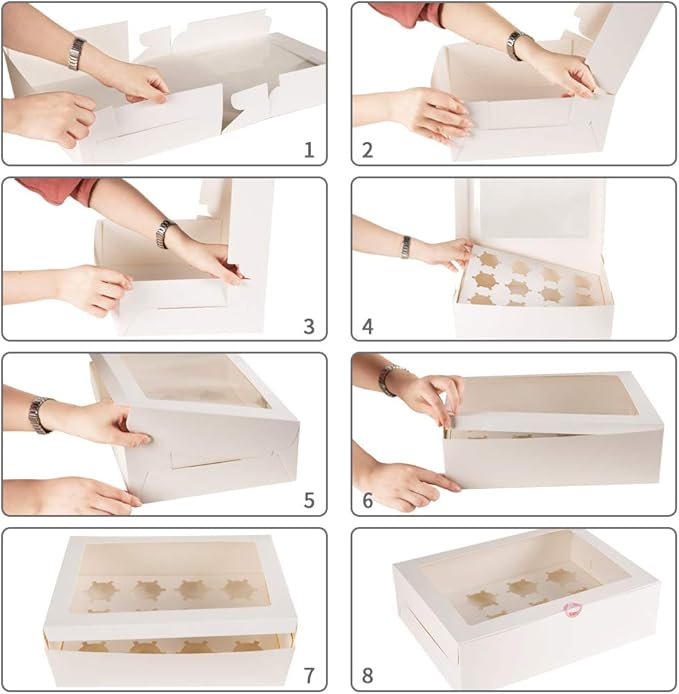 1
2
3
4
5
6
7
8