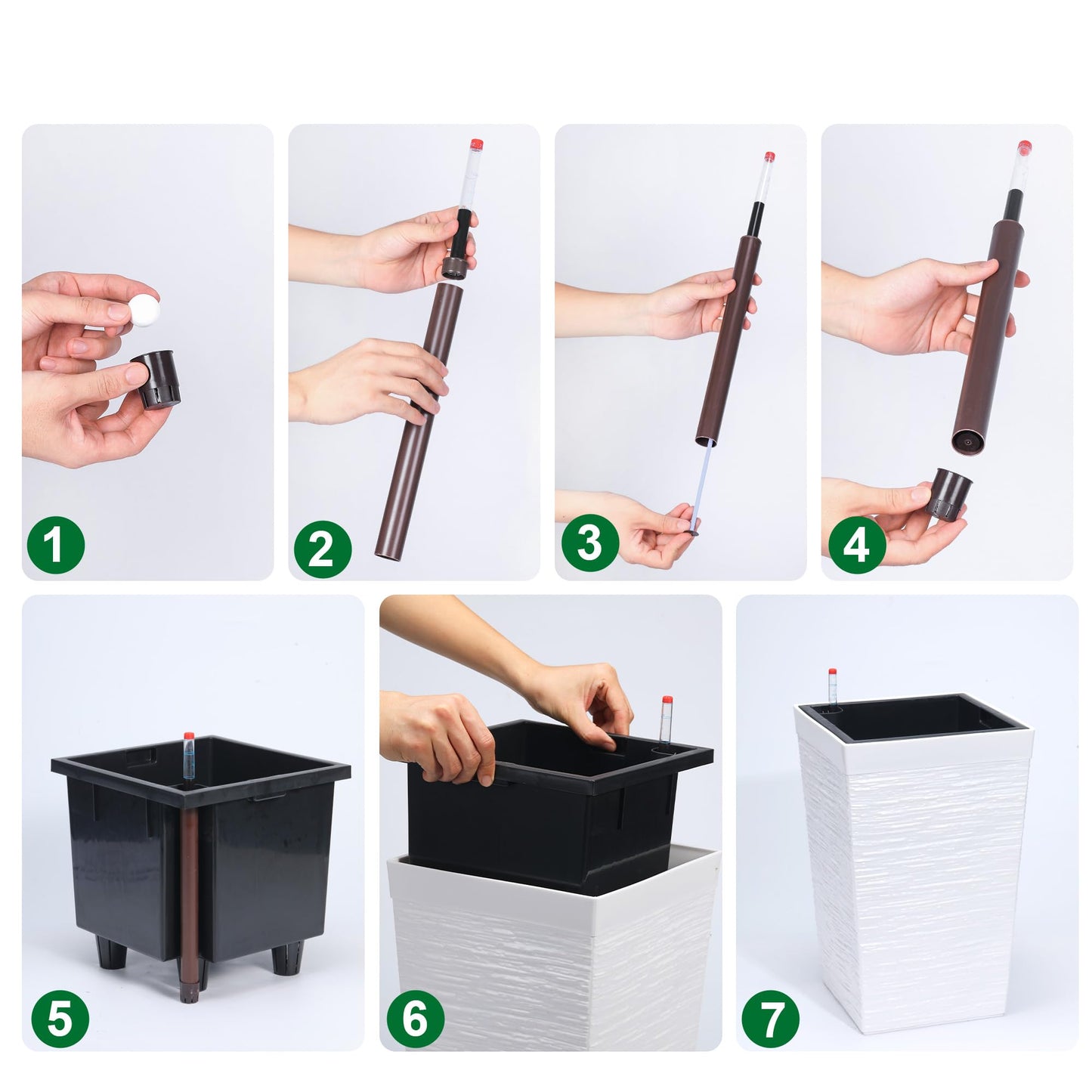 1

2

3

4

5

6

7