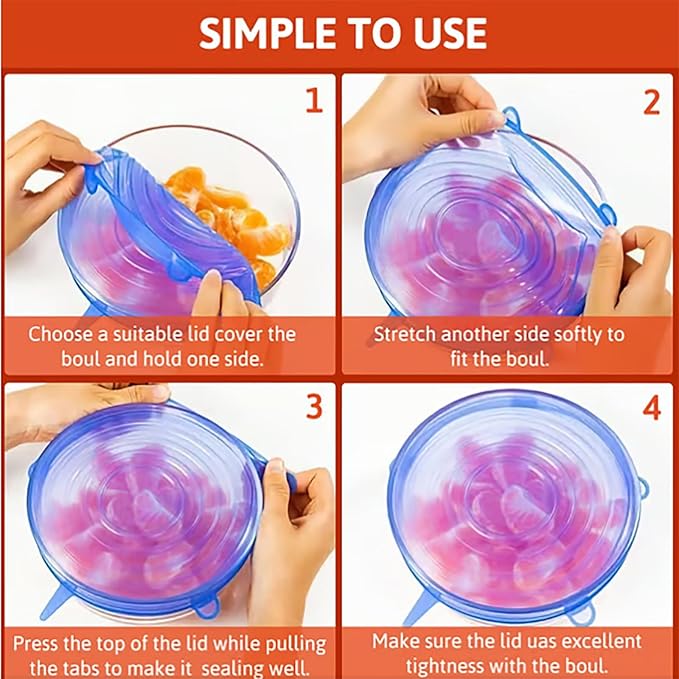 SIMPLE TO USE

1

Choose a suitable lid cover the boul and hold one side.

2

Stretch another side softly to fit the boul.

3

Press the top of the lid while pulling the tabs to make it sealing well.

4

Make sure the lid uas excellent tightness with the boul.