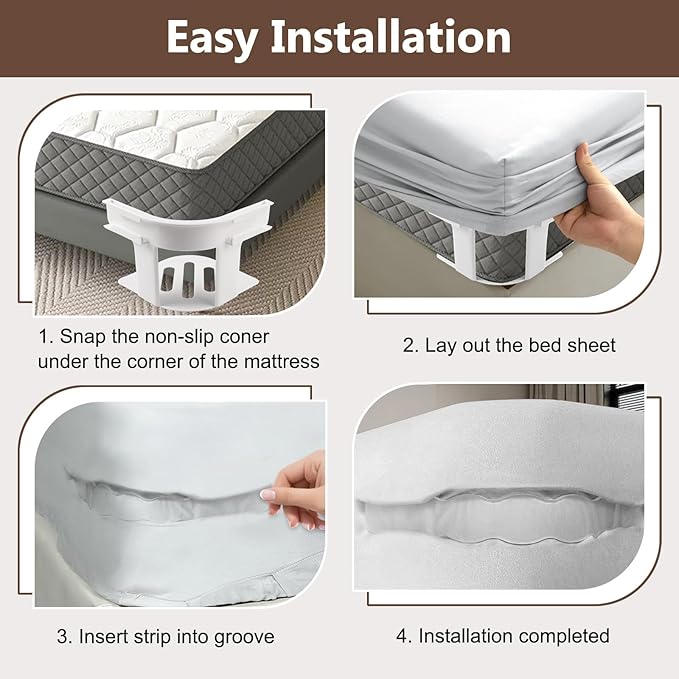 Easy Installation

1. Snap the non-slip coner under the corner of the mattress

2. Lay out the bed sheet

3. Insert strip into groove

4. Installation completed