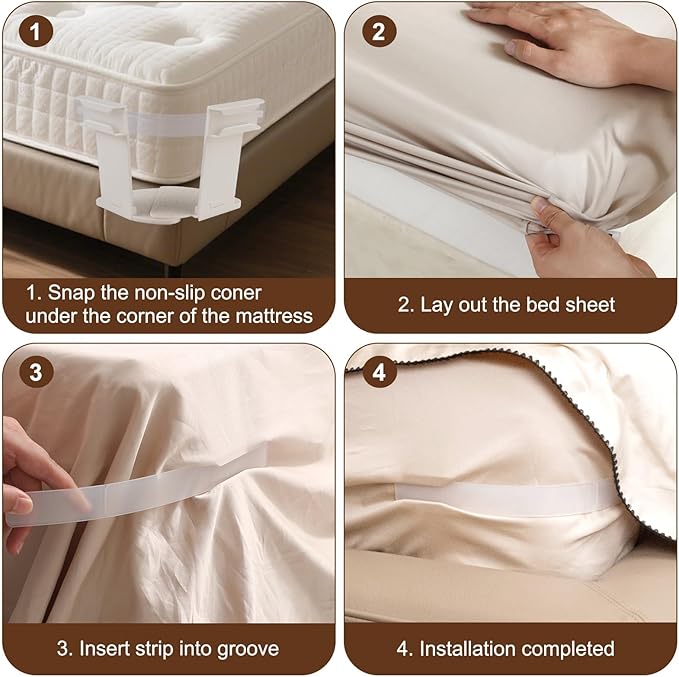 1

1. Snap the non-slip coner under the corner of the mattress

2

2. Lay out the bed sheet

3

3. Insert strip into groove

4

4. Installation completed