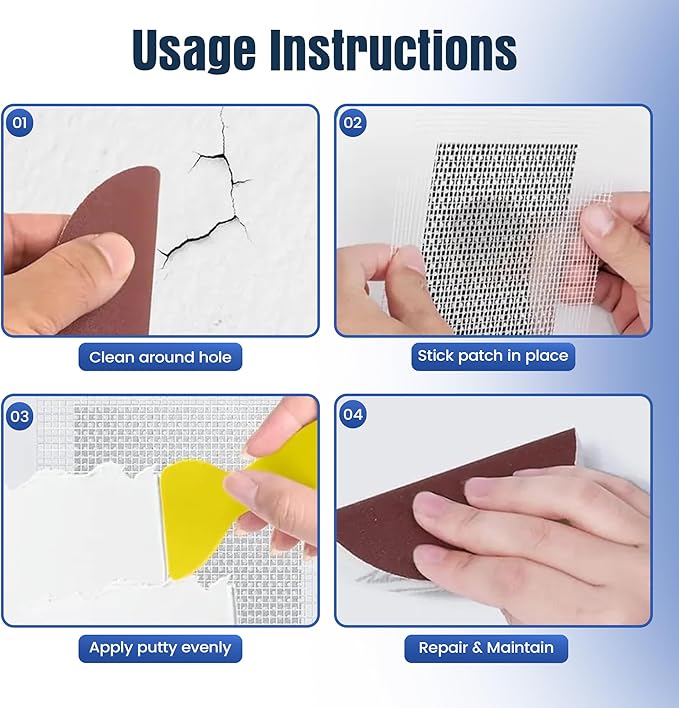 Usage Instructions

01

Clean around hole

02

Stick patch in place

03

Apply putty evenly

04

Repair & Maintain