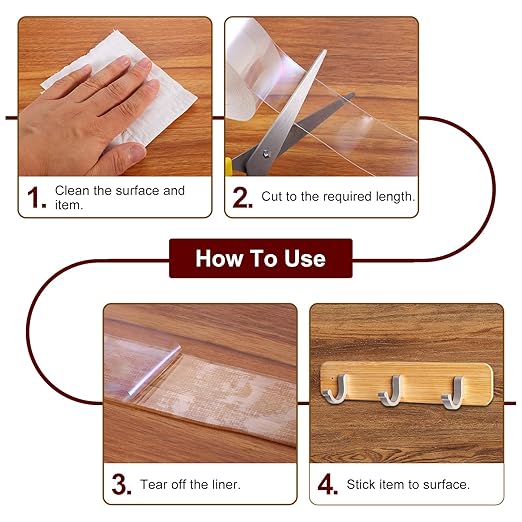 1. Clean the surface and item.

2. Cut to the required length.

How To Use

3. Tear off the liner.

4. Stick item to surface.