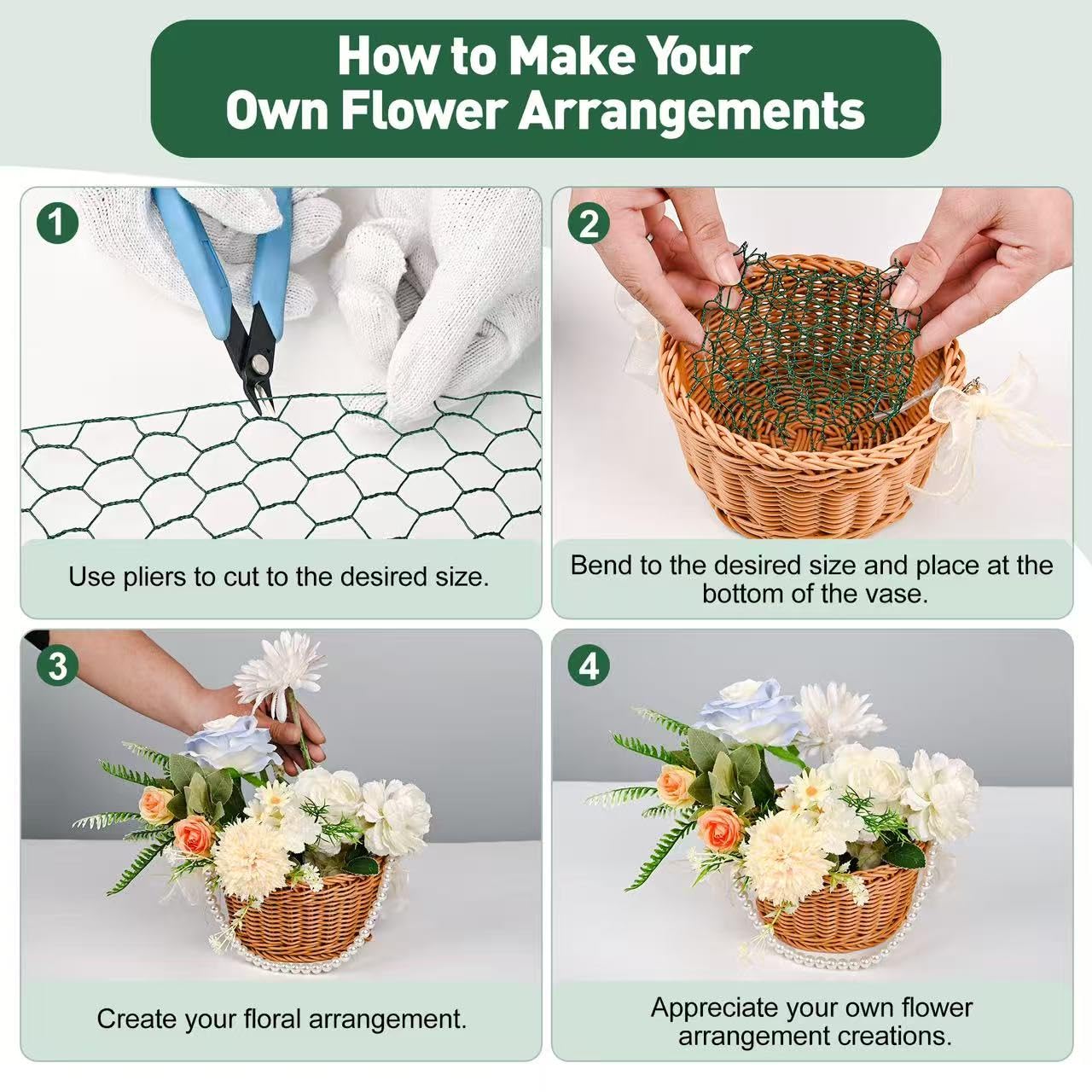 How to Make Your Own Flower Arrangements

1

Use pliers to cut to the desired size.

2

Bend to the desired size and place at the bottom of the vase.

3

Create your floral arrangement.

4

Appreciate your own flower arrangement creations.