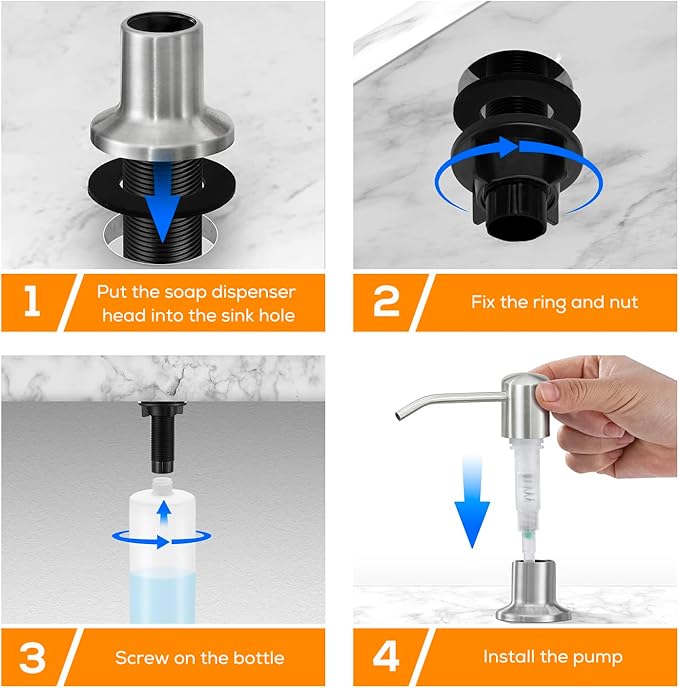 1 Put the soap dispenser head into the sink hole

2 Fix the ring and nut

3 Screw on the bottle

4 Install the pump