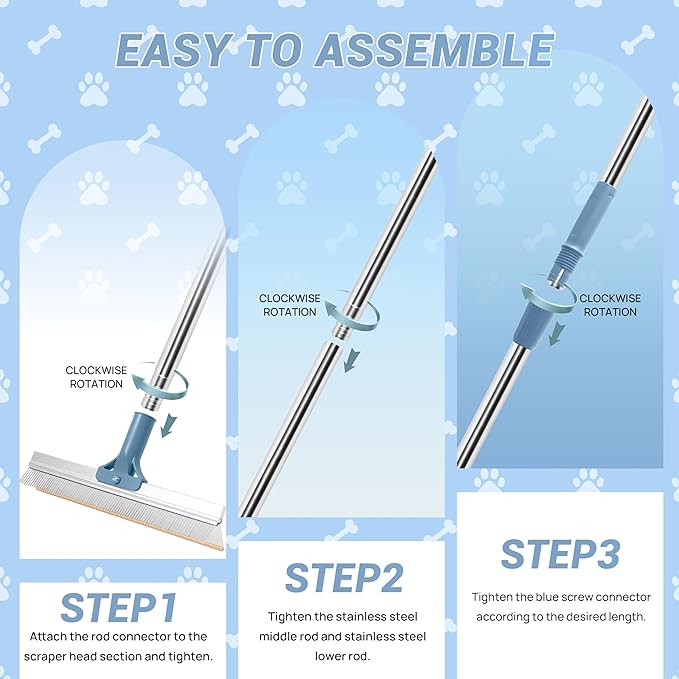 EASY TO ASSEMBLE

CLOCKWISE ROTATION

STEP1

Attach the rod connector to the scraper head section and tighten.

CLOCKWISE ROTATION

STEP2

Tighten the stainless steel middle rod and stainless steel lower rod.

CLOCKWISE ROTATION

STEP3

Tighten the blue screw connector according to the desired length.