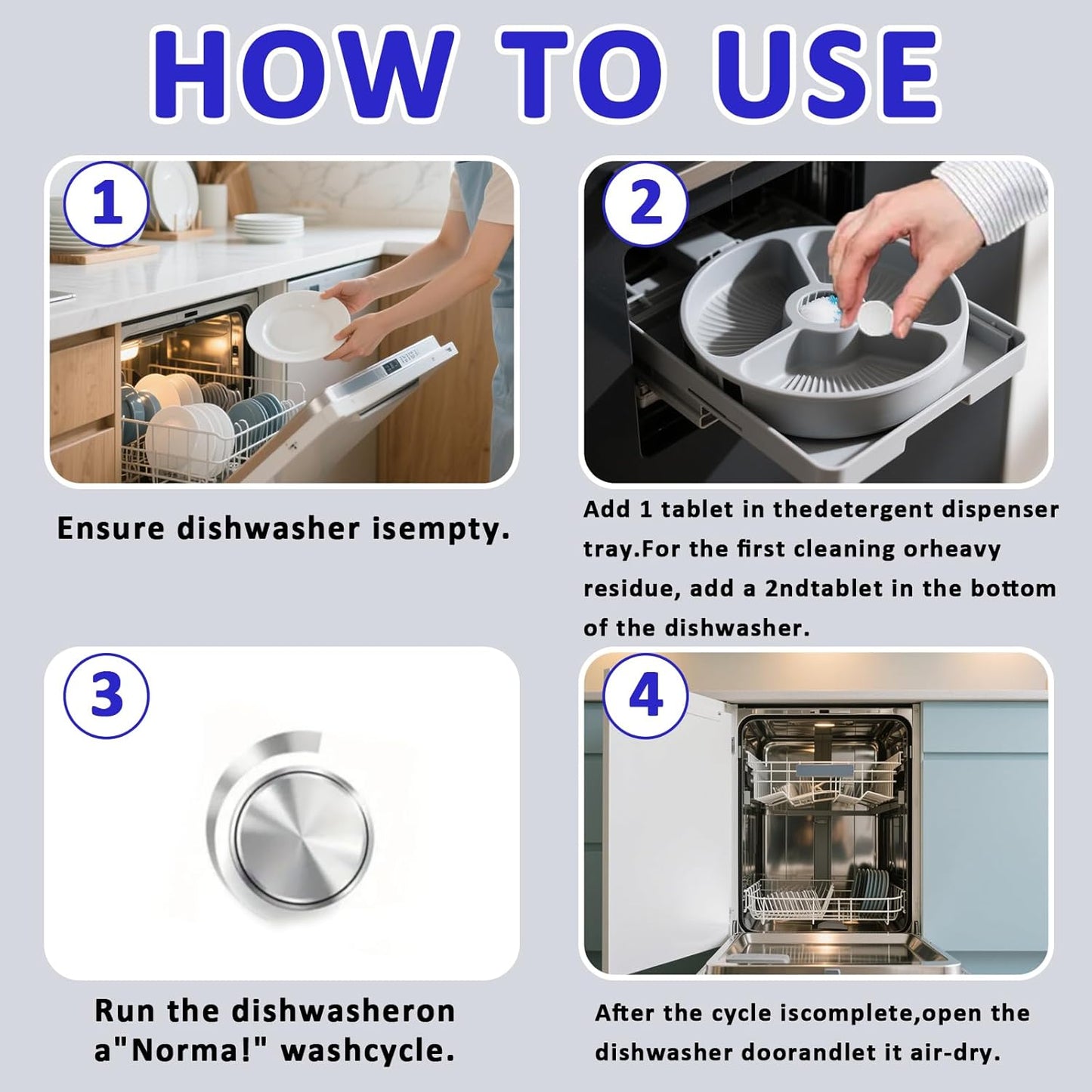 HOW TO USE

1

Ensure dishwasher isempty.

2

Add 1 tablet in thedetergent dispenser tray.For the first cleaning orheavy residue, add a 2ndtablet in the bottom of the dishwasher.

3

Run the dishwasheron a"Norma!" washcycle.

4

After the cycle iscomplete,open the dishwasher doorandlet it air-dry.