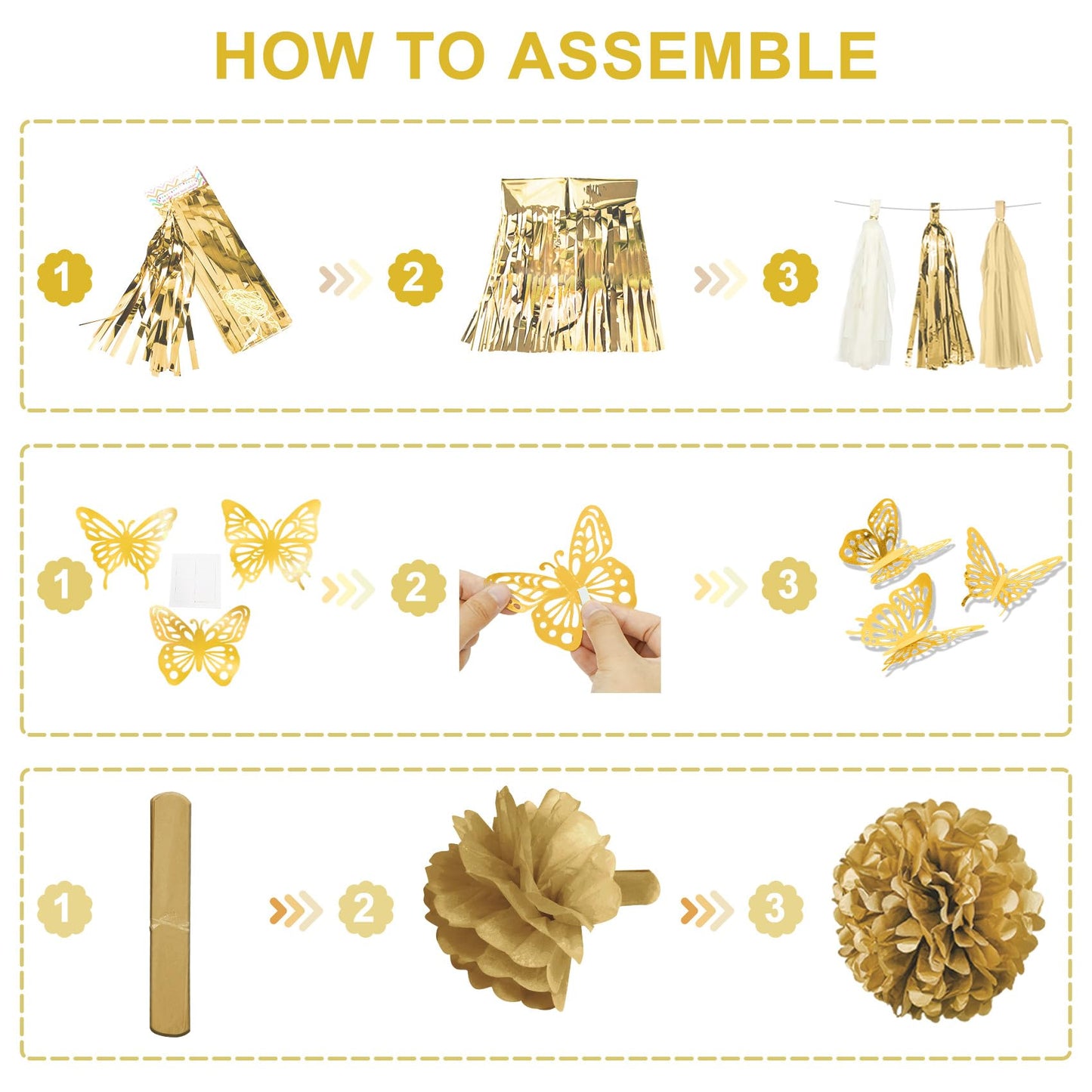 HOW TO ASSEMBLE

1

2

3

1

2

3

1

2

3