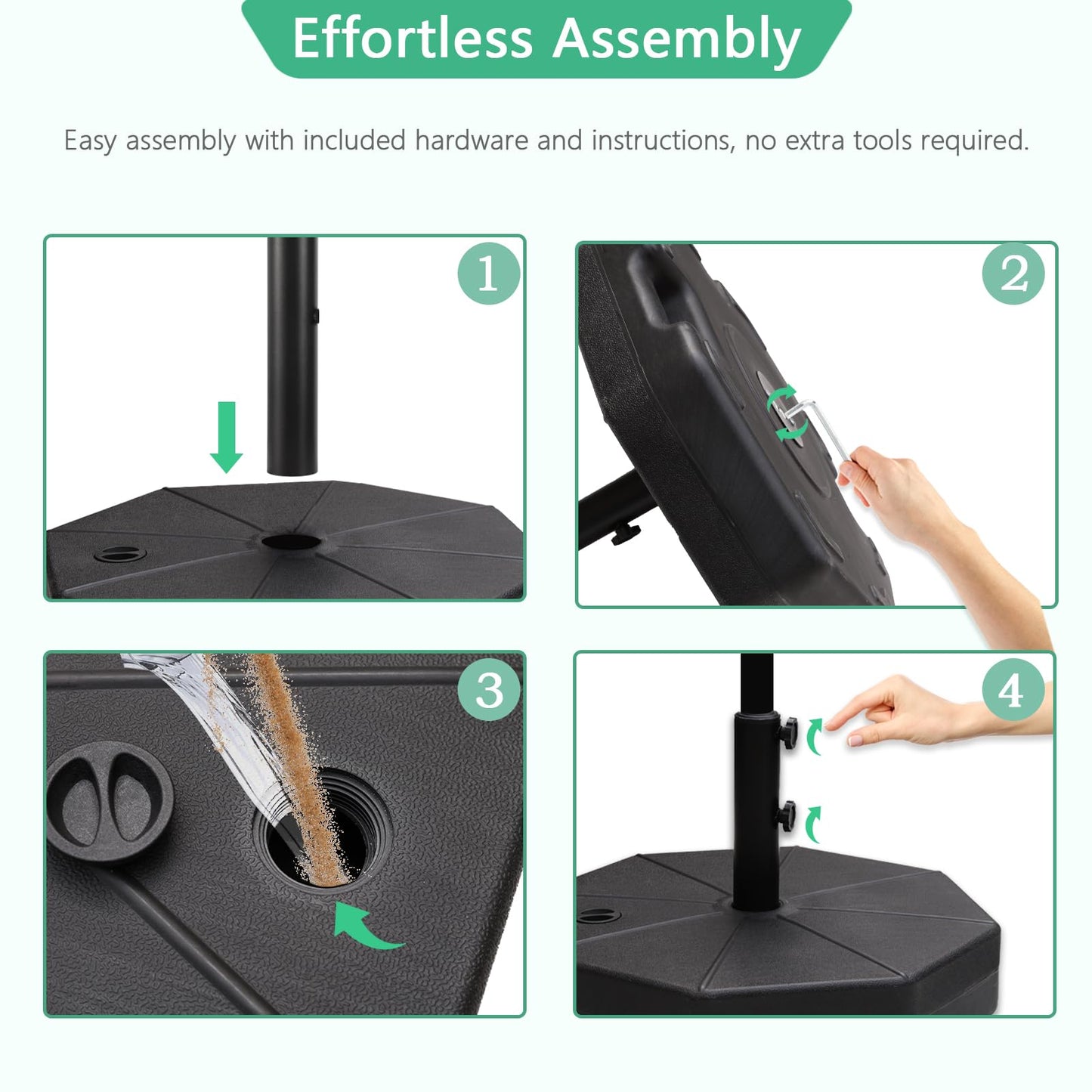 Effortless Assembly

Easy assembly with included hardware and instructions, no extra tools required.

1

2

3

4