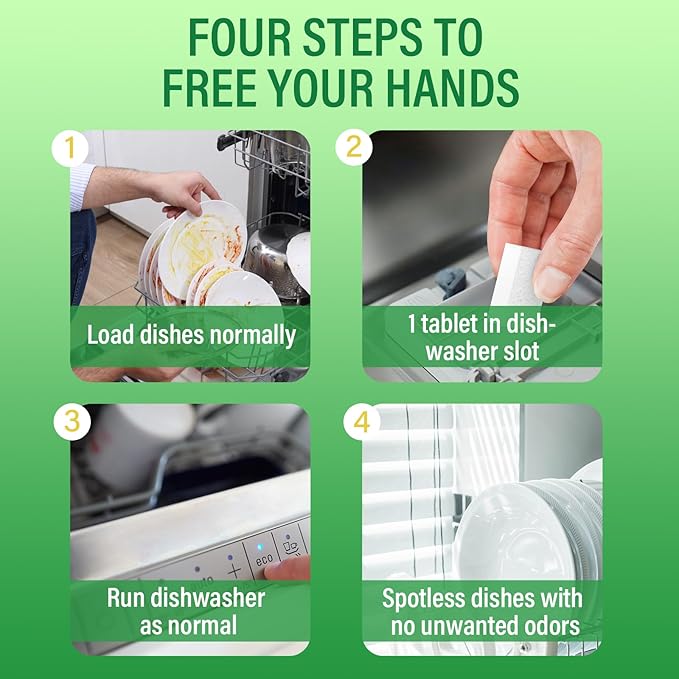 FOUR STEPS TO FREE YOUR HANDS

1
Load dishes normally

2
1 tablet in dishwasher slot

3
eco
Run dishwasher as normal

4
Spotless dishes with no unwanted odors