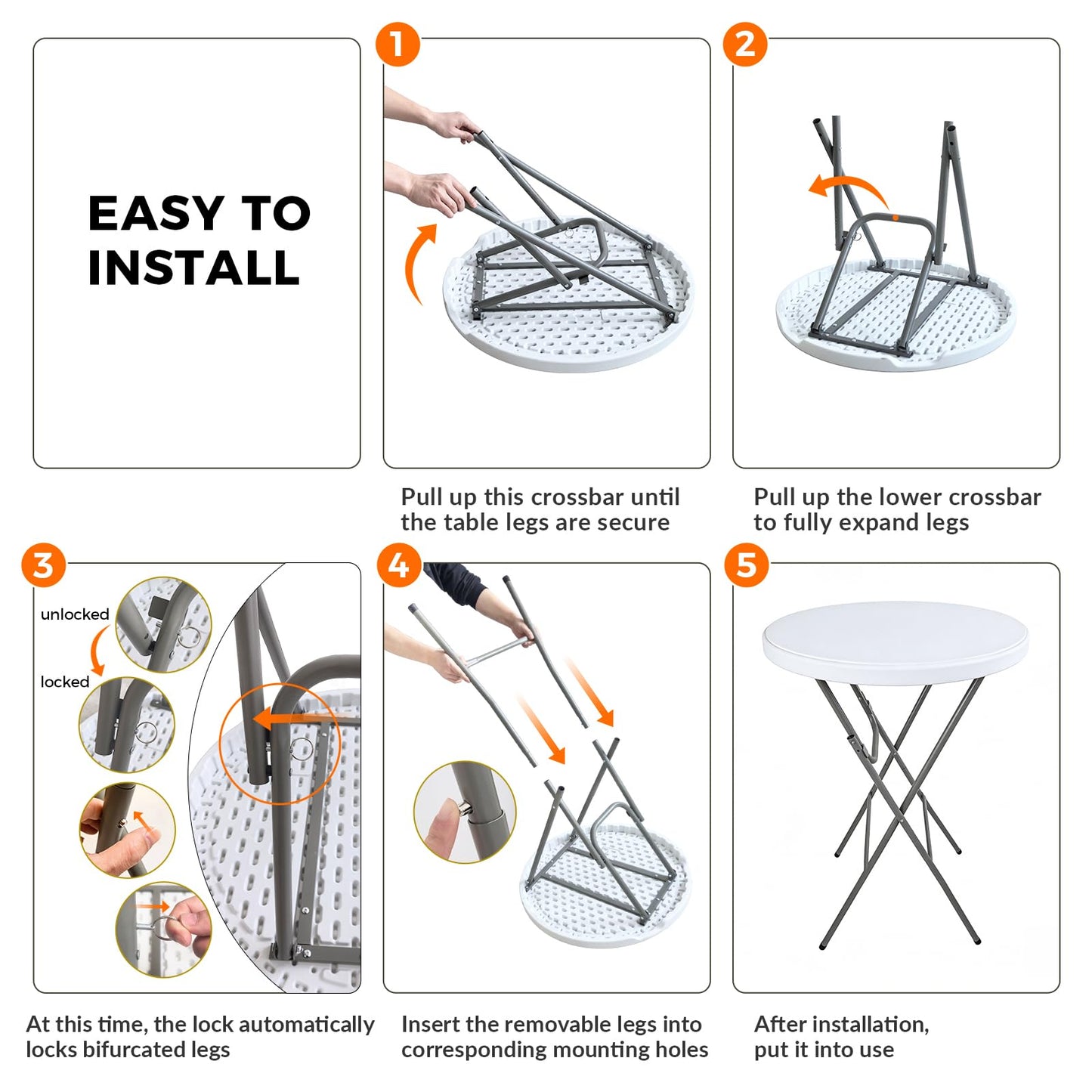 EASY TO INSTALL

1

Pull up this crossbar until the table legs are secure

2

Pull up the lower crossbar to fully expand legs

3

unlocked

locked

At this time, the lock automatically locks bifurcated legs

4

Insert the removable legs into corresponding mounting holes

5

After installation, put it into use