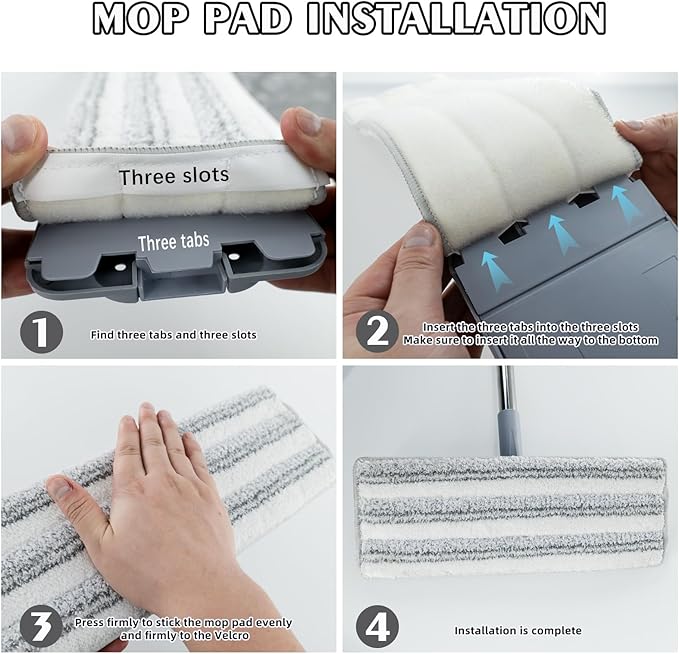 MOP PAD INSTALLATION

Three slots

Three tabs

1 Find three tabs and three slots

2 Insert the three tabs into the three slots
Make sure to insert it all the way to the bottom

3 Press firmly to stick the mop pad evenly and firmly to the Velcro

4 Installation is complete