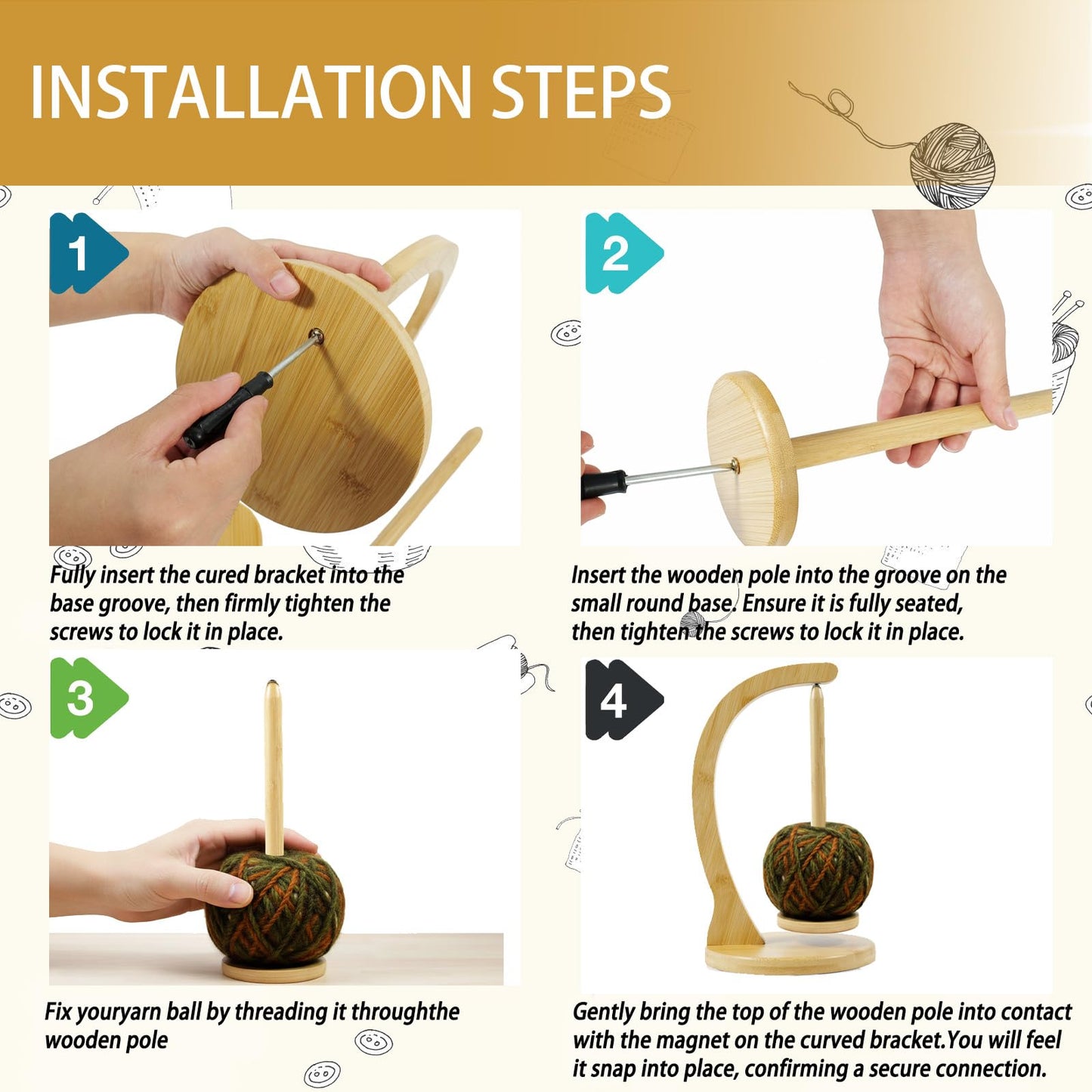 INSTALLATION STEPS

1

Fully insert the cured bracket into the base groove, then firmly tighten the screws to lock it in place.

2

Insert the wooden pole into the groove on the small round base. Ensure it is fully seated, then tighten the screws to lock it in place.

3

Fix youryarn ball by threading it throughthe wooden pole

4

Gently bring the top of the wooden pole into contact with the magnet on the curved bracket.You will feel it snap into place, confirming a secure connection.