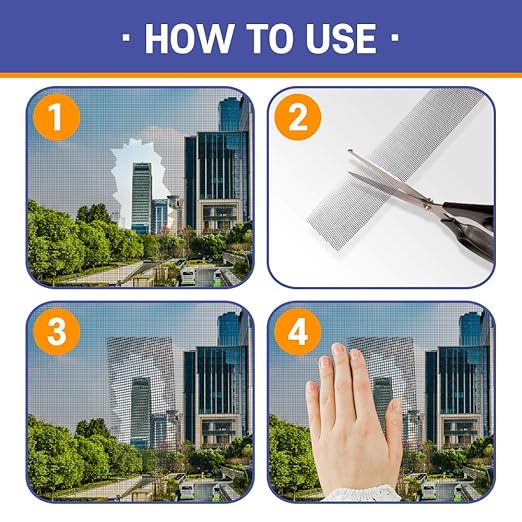 · HOW TO USE ·

1

2

3

4