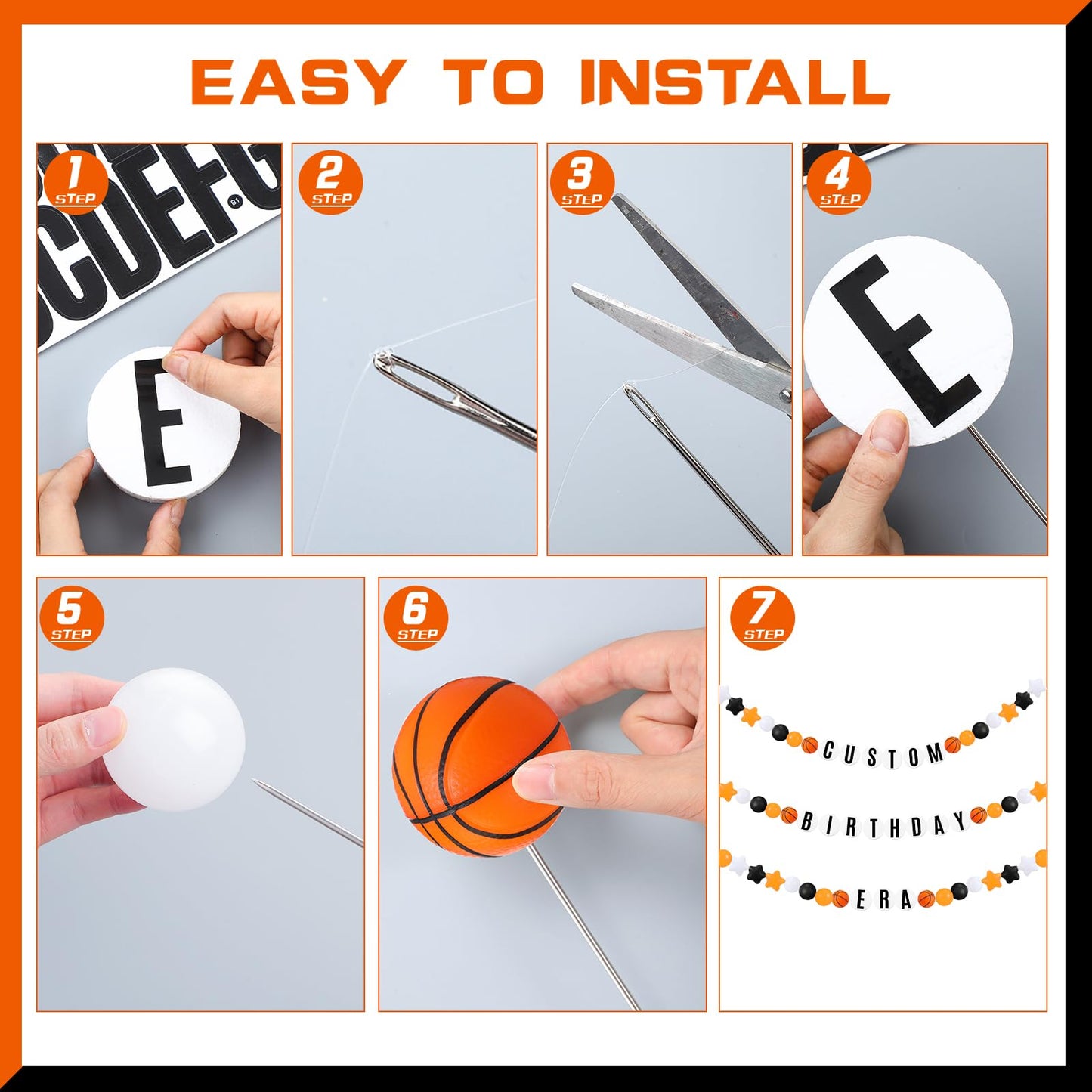 EASY TO INSTALL

1 STEP

CDEFG

E

2 STEP

3 STEP

4 STEP

E

5 STEP

6 STEP

7 STEP

CUSTOM

BIRTHDAY

ERA