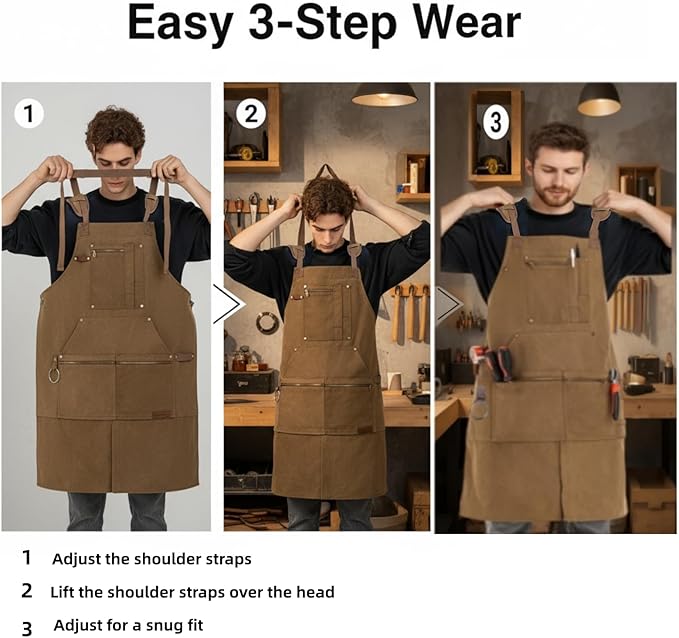 Easy 3-Step Wear

1

2

3

1 Adjust the shoulder straps

2 Lift the shoulder straps over the head

3 Adjust for a snug fit