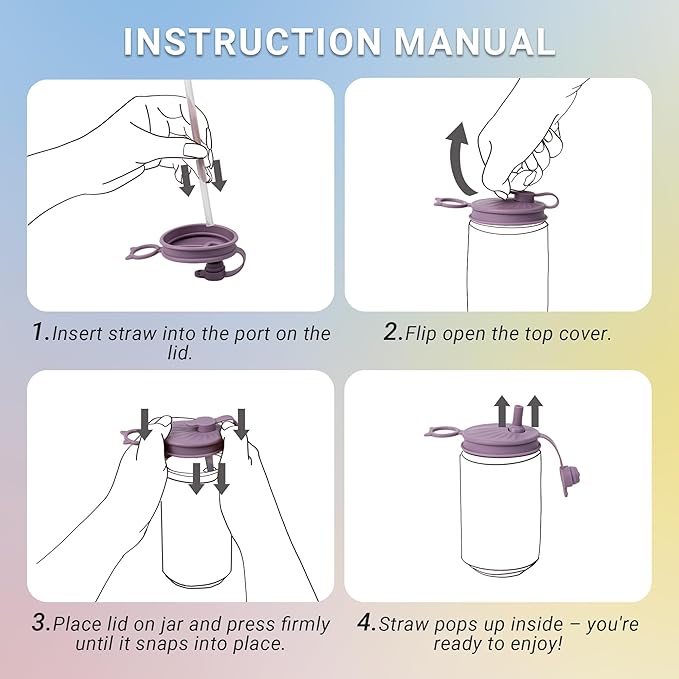 INSTRUCTION MANUAL

1.Insert straw into the port on the lid.

2.Flip open the top cover.

3.Place lid on jar and press firmly until it snaps into place.

4.Straw pops up inside – you're ready to enjoy!