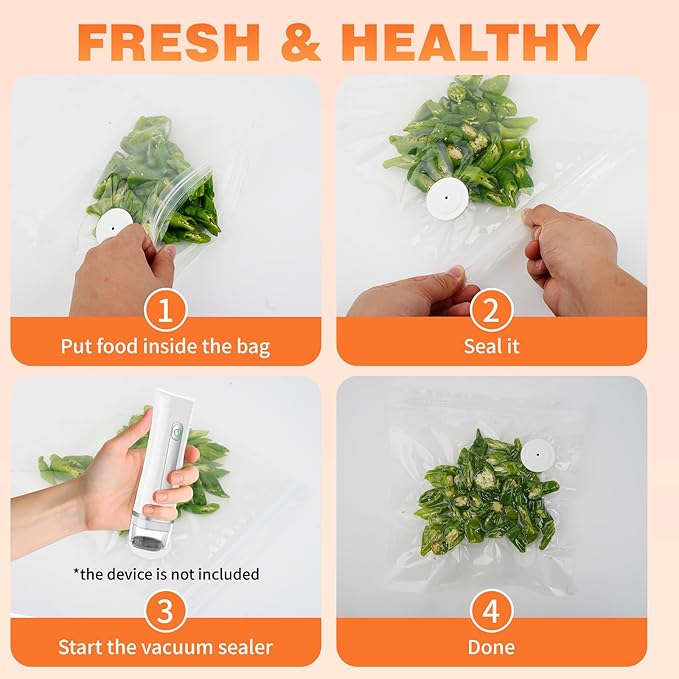 FRESH & HEALTHY

1
Put food inside the bag

2
Seal it

*the device is not included
3
Start the vacuum sealer

4
Done