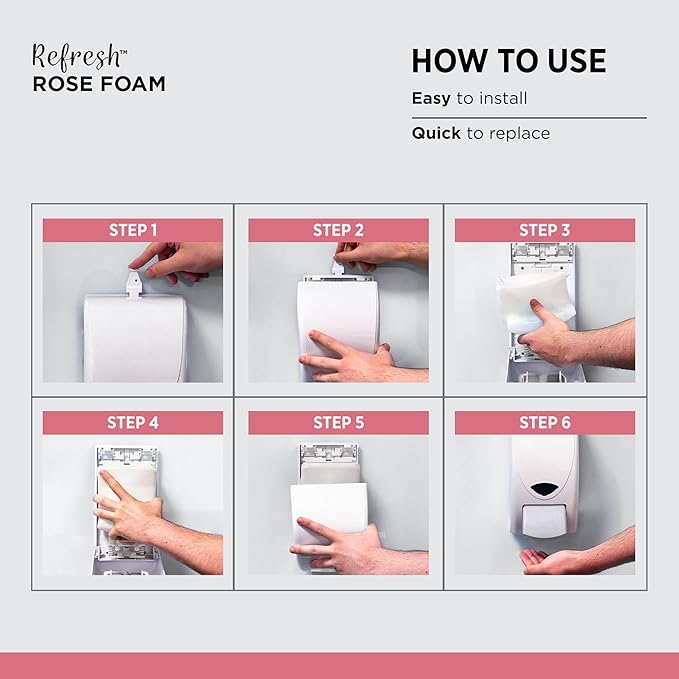 Refresh™
ROSE FOAM

HOW TO USE

Easy to install

Quick to replace

STEP 1

STEP 2

STEP 3

STEP 4

STEP 5

STEP 6