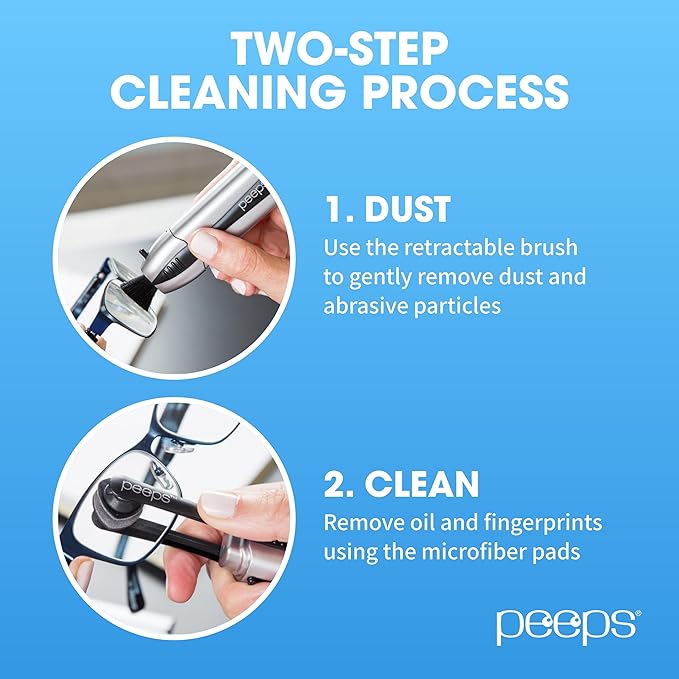 TWO-STEP CLEANING PROCESS

peeps

1. DUST
Use the retractable brush to gently remove dust and abrasive particles

peeps

2. CLEAN
Remove oil and fingerprints using the microfiber pads

peeps®