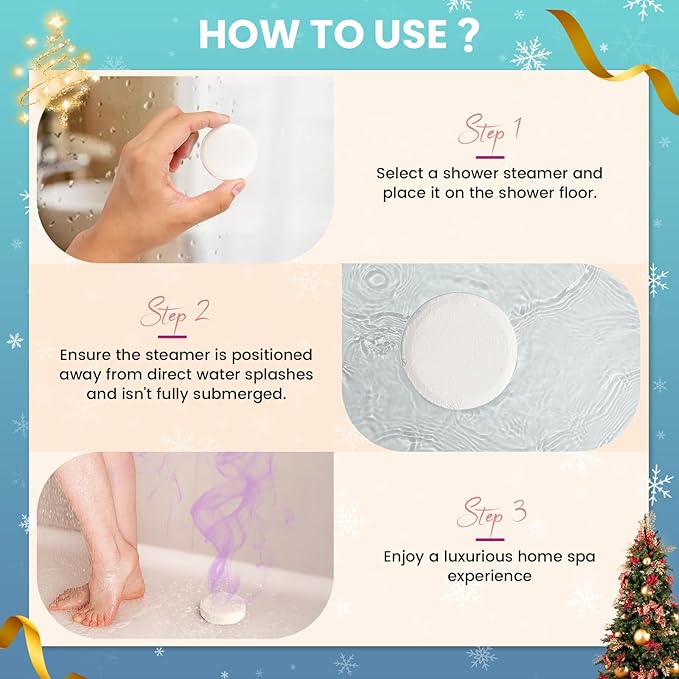 HOW TO USE ?

Step 1

Select a shower steamer and place it on the shower floor.

Step 2

Ensure the steamer is positioned away from direct water splashes and isn't fully submerged.

Step 3

Enjoy a luxurious home spa experience