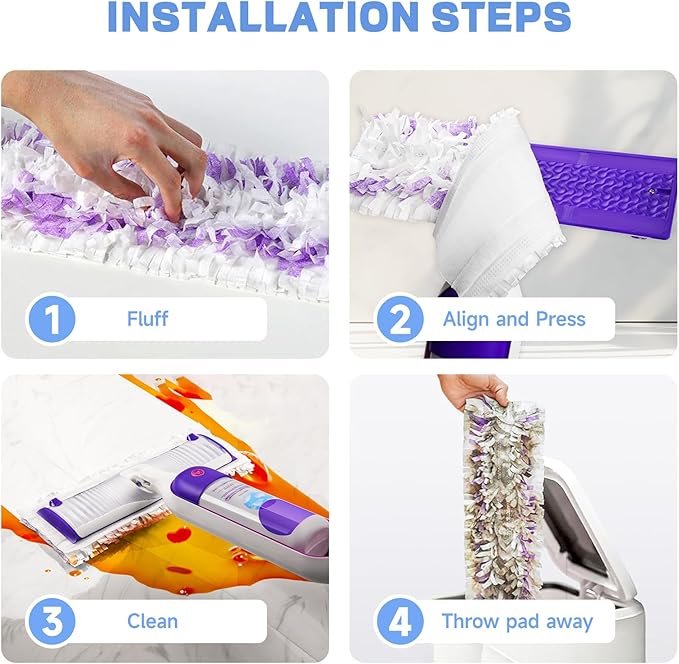 INSTALLATION STEPS

1 Fluff

2 Align and Press

3 Clean

4 Throw pad away