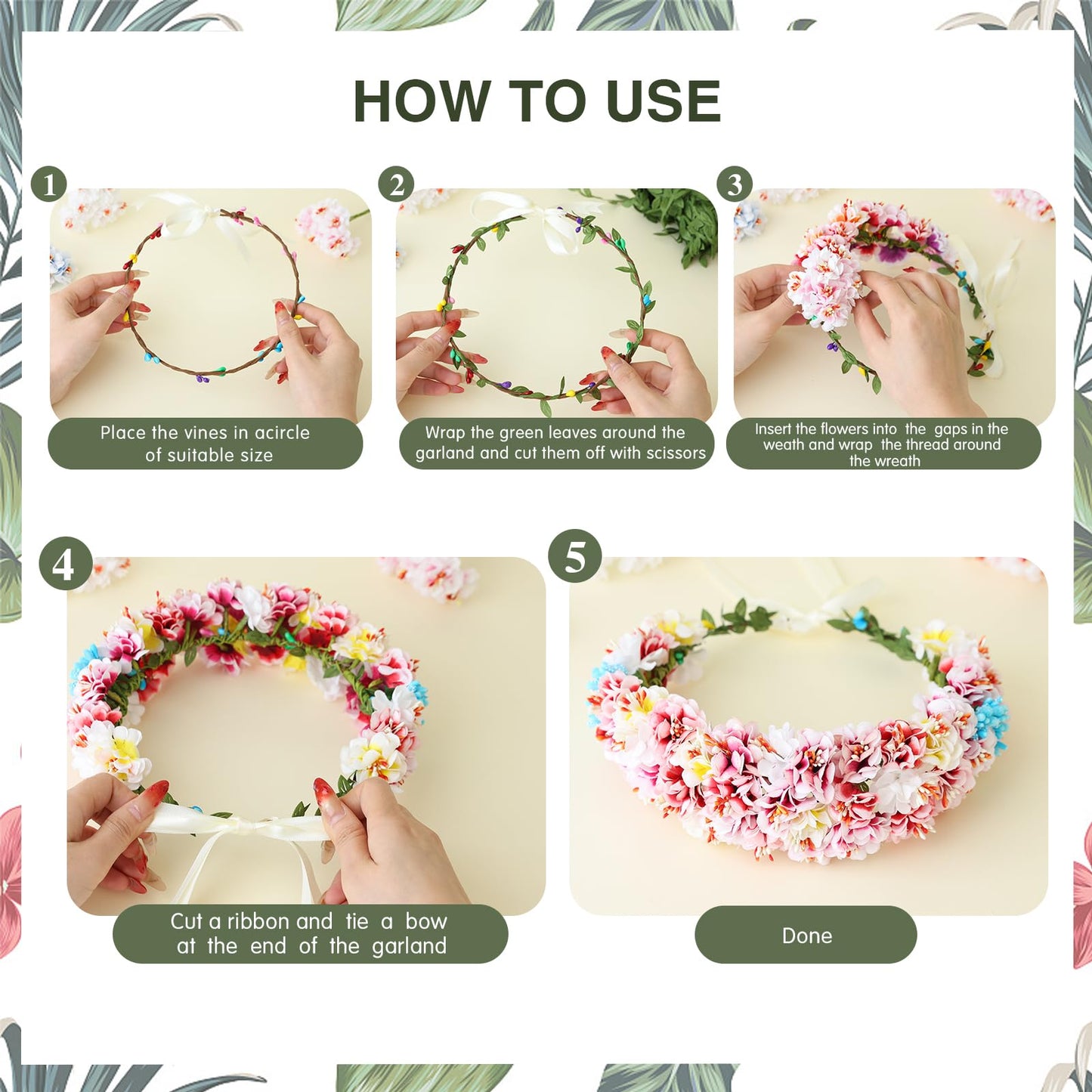 HOW TO USE

1

Place the vines in acircle of suitable size

2

Wrap the green leaves around the garland and cut them off with scissors

3

Insert the flowers into the gaps in the weath and wrap the thread around the wreath

4

Cut a ribbon and tie a bow at the end of the garland

5

Done