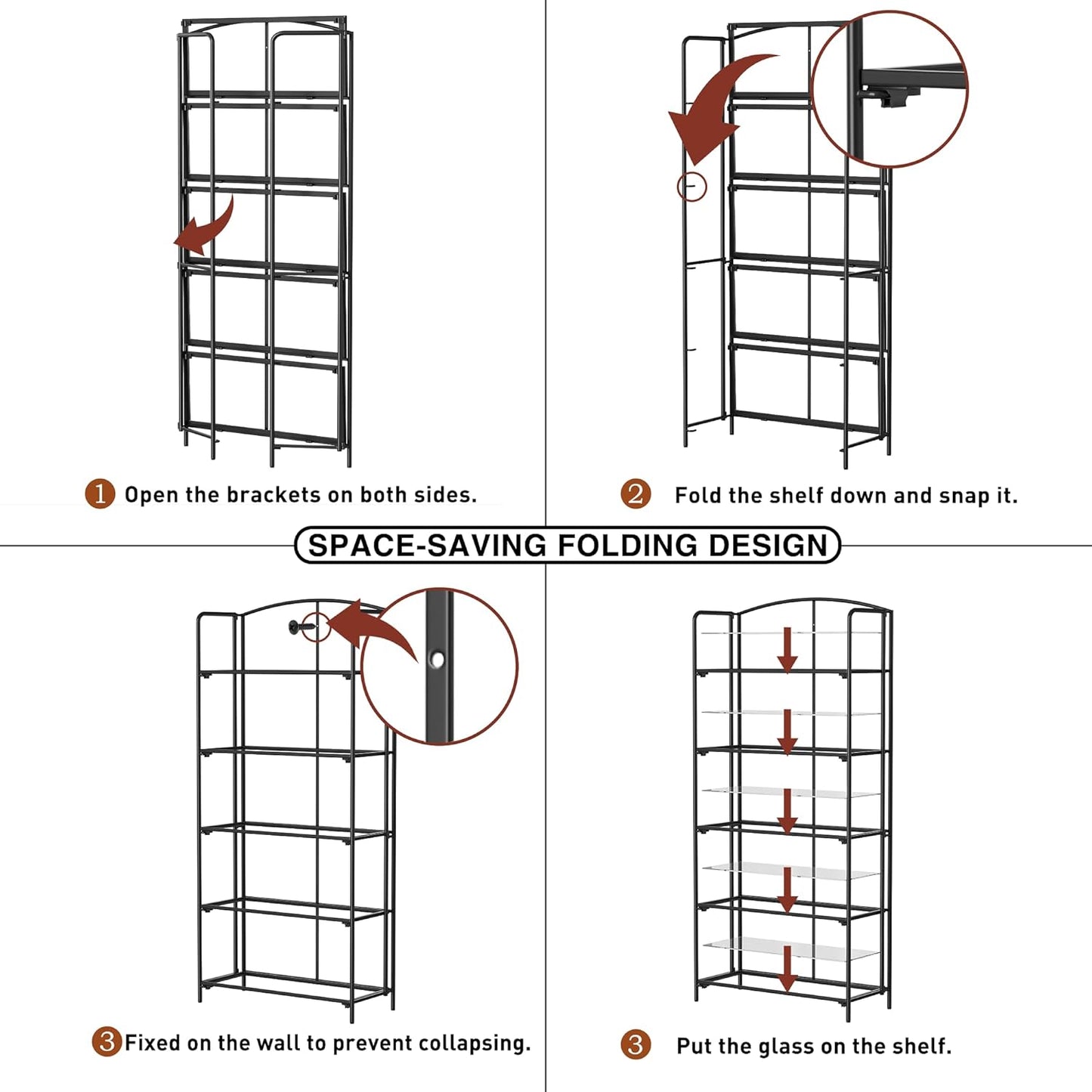 1 Open the brackets on both sides.

2 Fold the shelf down and snap it.

SPACE-SAVING FOLDING DESIGN

3 Fixed on the wall to prevent collapsing.

3 Put the glass on the shelf.