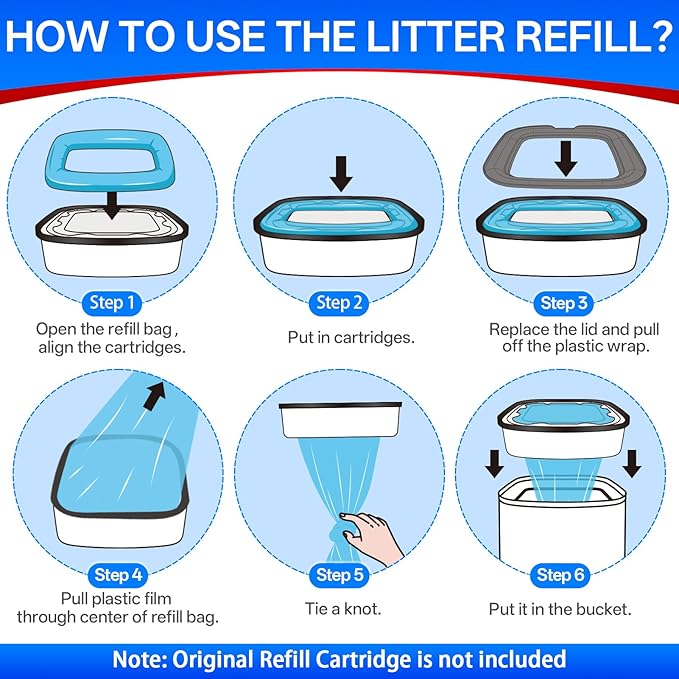 HOW TO USE THE LITTER REFILL?

Step 1
Open the refill bag , align the cartridges.

Step 2
Put in cartridges.

Step 3
Replace the lid and pull off the plastic wrap.

Step 4
Pull plastic film through center of refill bag.

Step 5
Tie a knot.

Step 6
Put it in the bucket.

Note: Original Refill Cartridge is not included