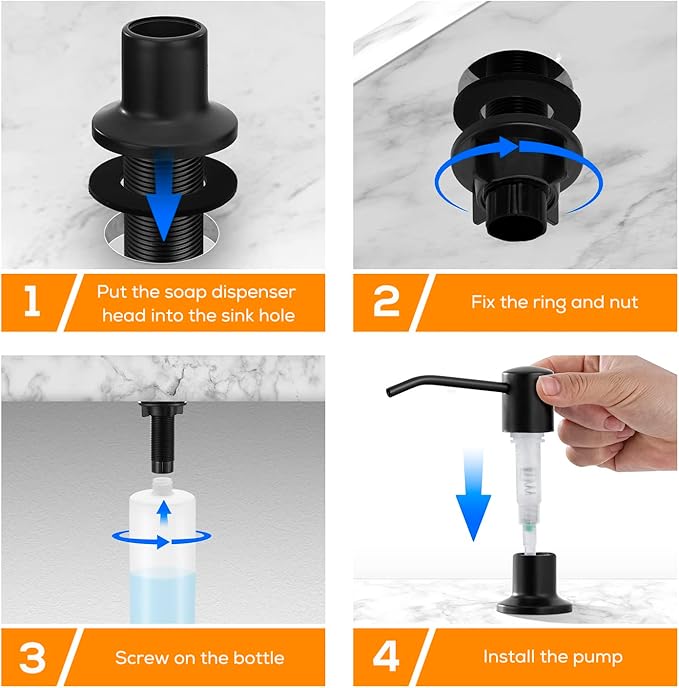 1 Put the soap dispenser head into the sink hole

2 Fix the ring and nut

3 Screw on the bottle

4 Install the pump