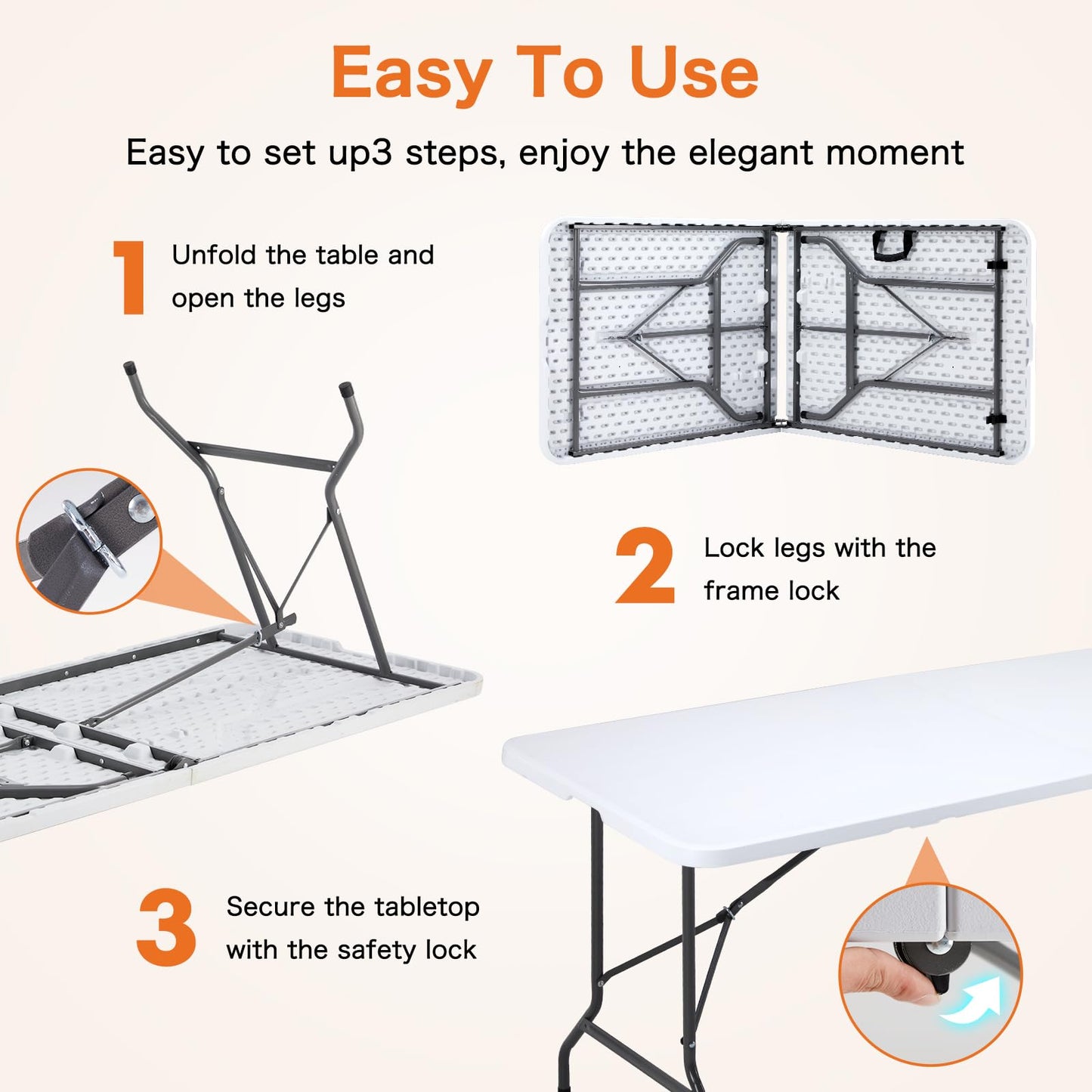 Easy To Use

Easy to set up3 steps, enjoy the elegant moment

1 Unfold the table and open the legs

2 Lock legs with the frame lock

3 Secure the tabletop with the safety lock