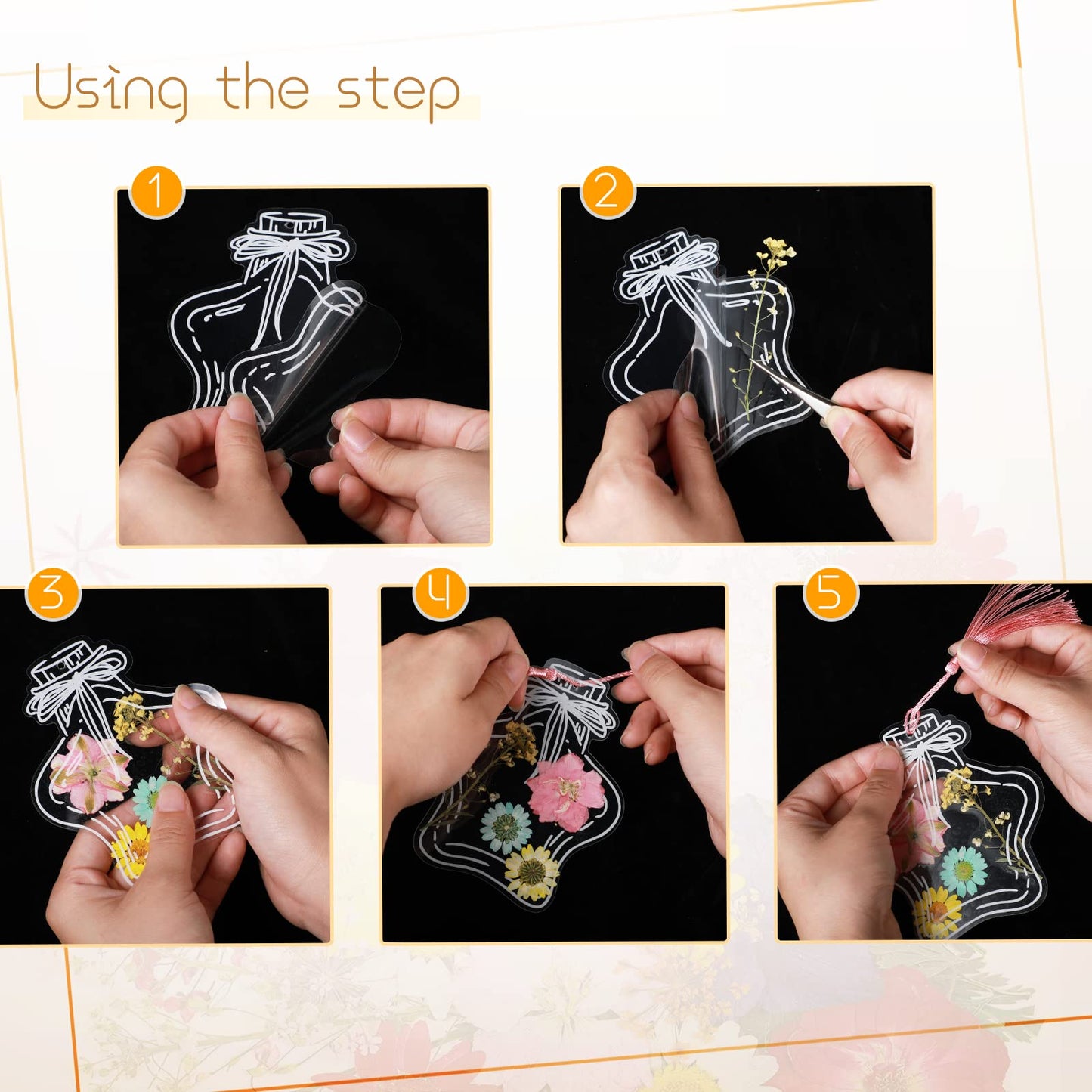 Using the step

1

2

3

4

5