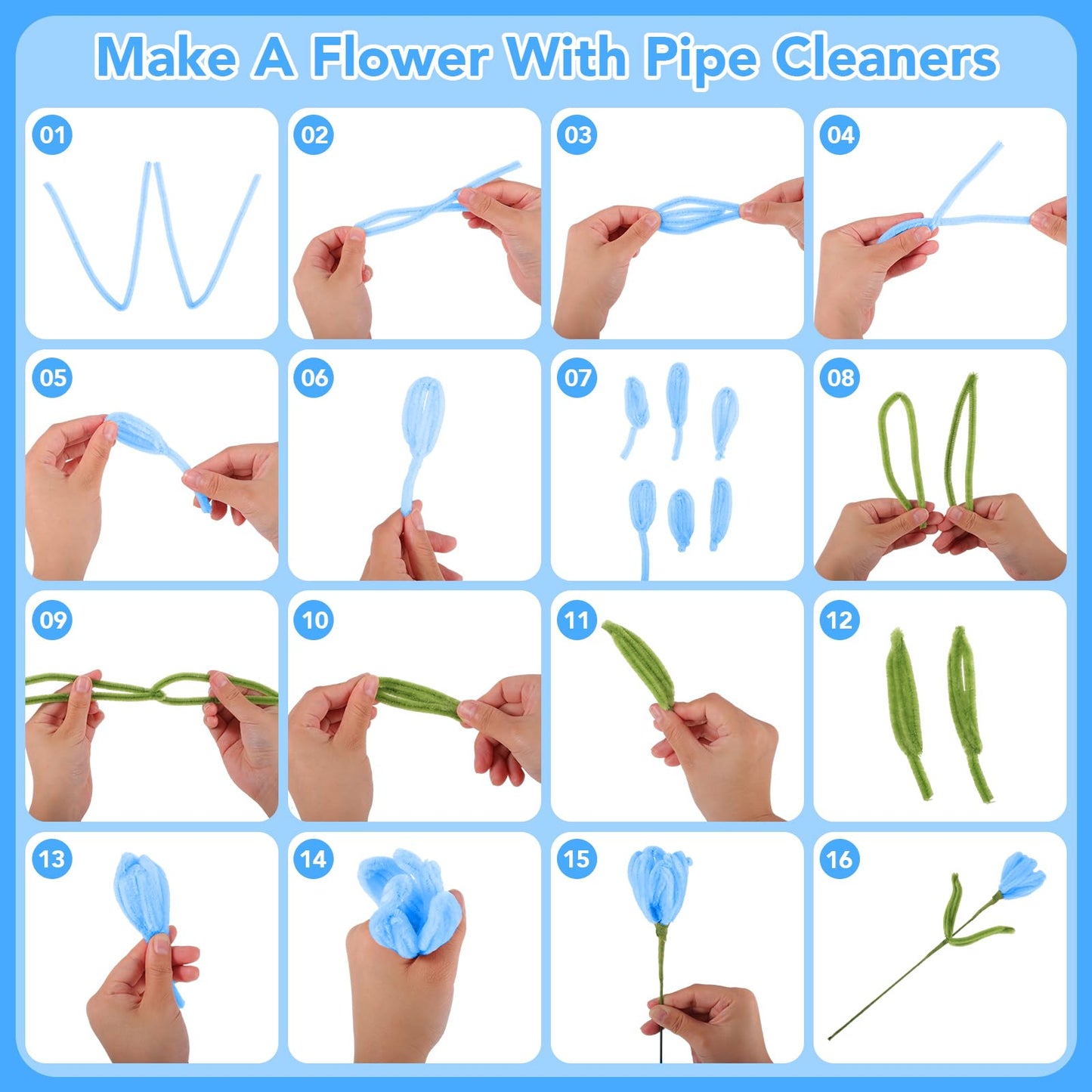 Make A Flower With Pipe Cleaners

01

02

03

04

05

06

07

08

09

10

11

12

13

14

15

16