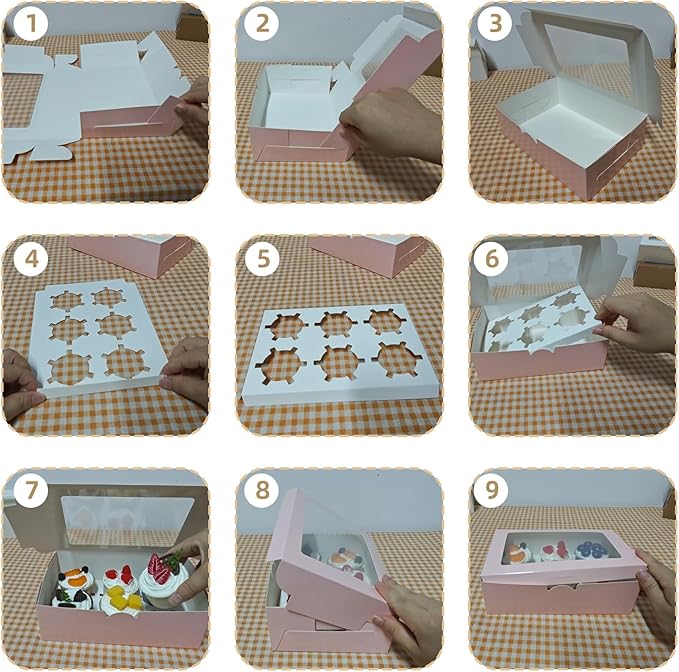 1

2

3

4

5

6

7

8

9