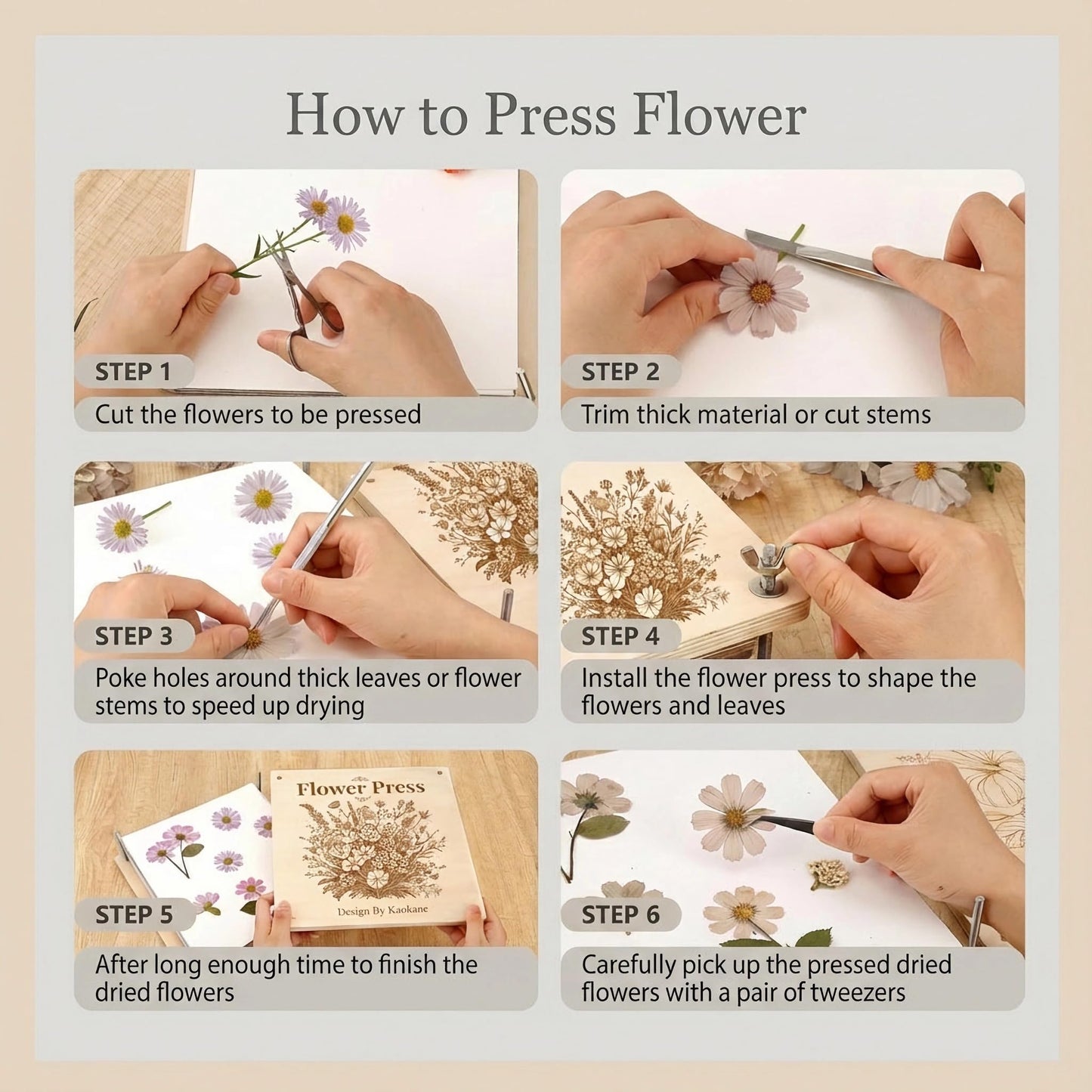 How to Press Flower

STEP 1
Cut the flowers to be pressed

STEP 2
Trim thick material or cut stems

STEP 3
Poke holes around thick leaves or flower stems to speed up drying

STEP 4
Install the flower press to shape the flowers and leaves

Flower Press
Design By Kaokane

STEP 5
After long enough time to finish the dried flowers

STEP 6
Carefully pick up the pressed dried flowers with a pair of tweezers