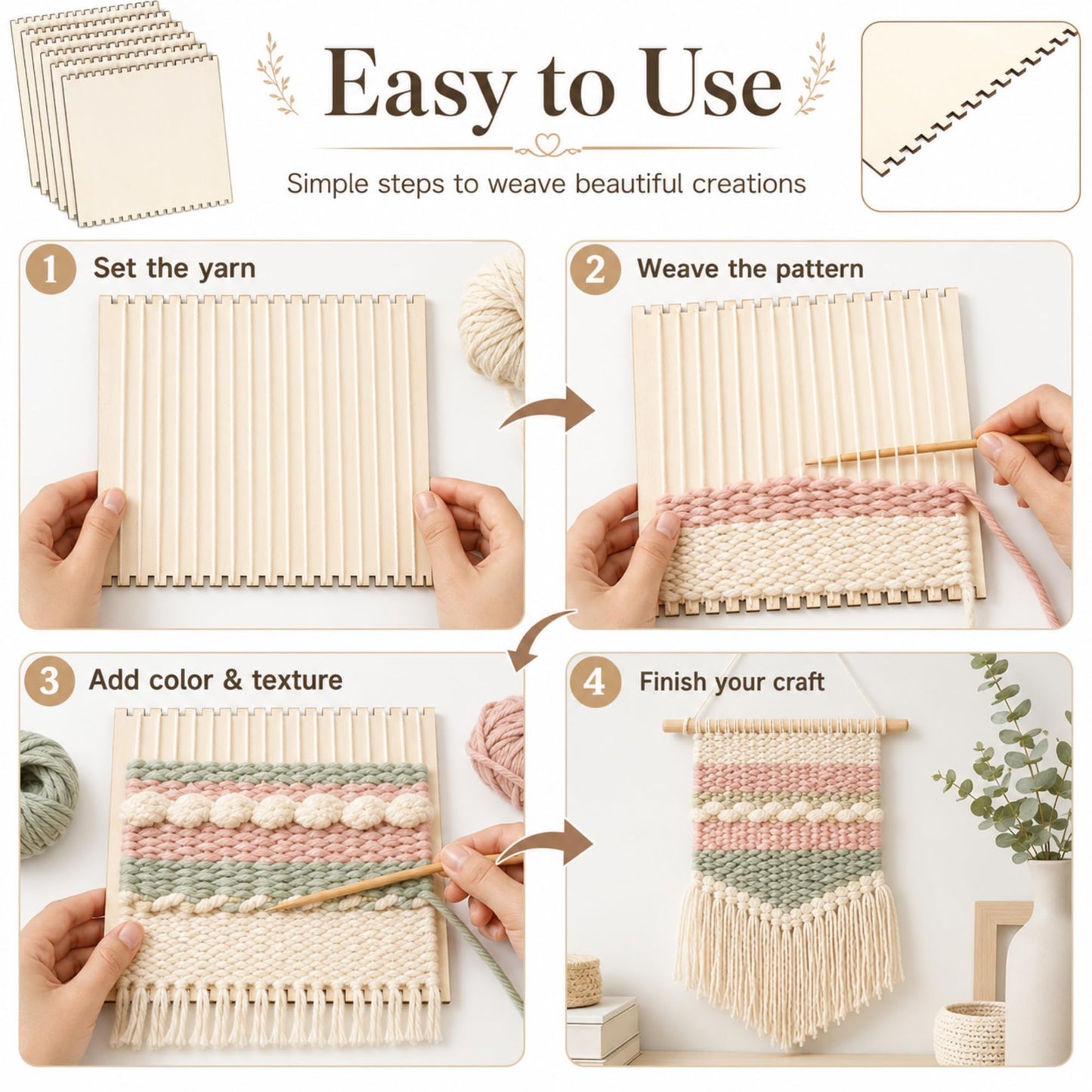 Easy to Use

Simple steps to weave beautiful creations

1 Set the yarn

2 Weave the pattern

3 Add color & texture

4 Finish your craft