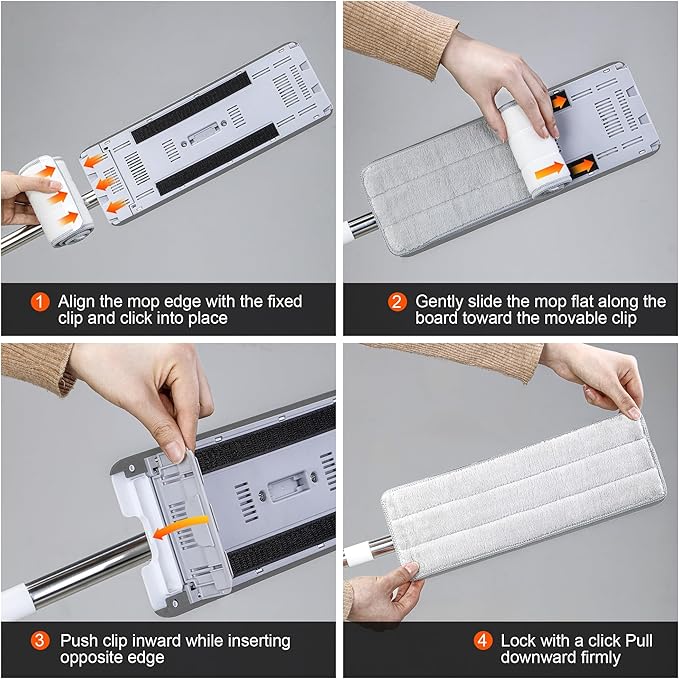 1 Align the mop edge with the fixed clip and click into place

2 Gently slide the mop flat along the board toward the movable clip

3 Push clip inward while inserting opposite edge

4 Lock with a click Pull downward firmly