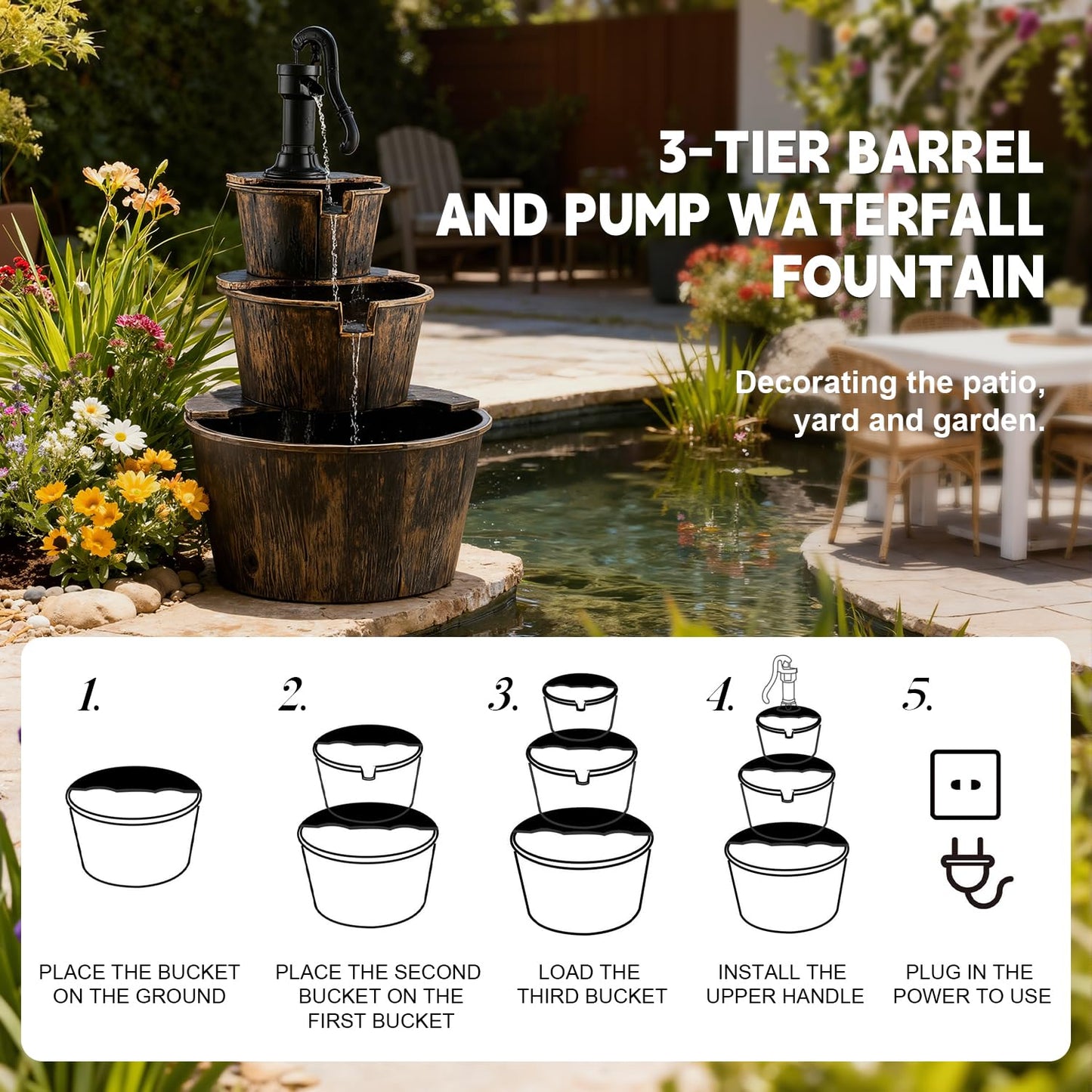 3-TIER BARREL AND PUMP WATERFALL FOUNTAIN

Decorating the patio, yard and garden.

1.
PLACE THE BUCKET ON THE GROUND

2.
PLACE THE SECOND BUCKET ON THE FIRST BUCKET

3.
LOAD THE THIRD BUCKET

4.
INSTALL THE UPPER HANDLE

5.
PLUG IN THE POWER TO USE