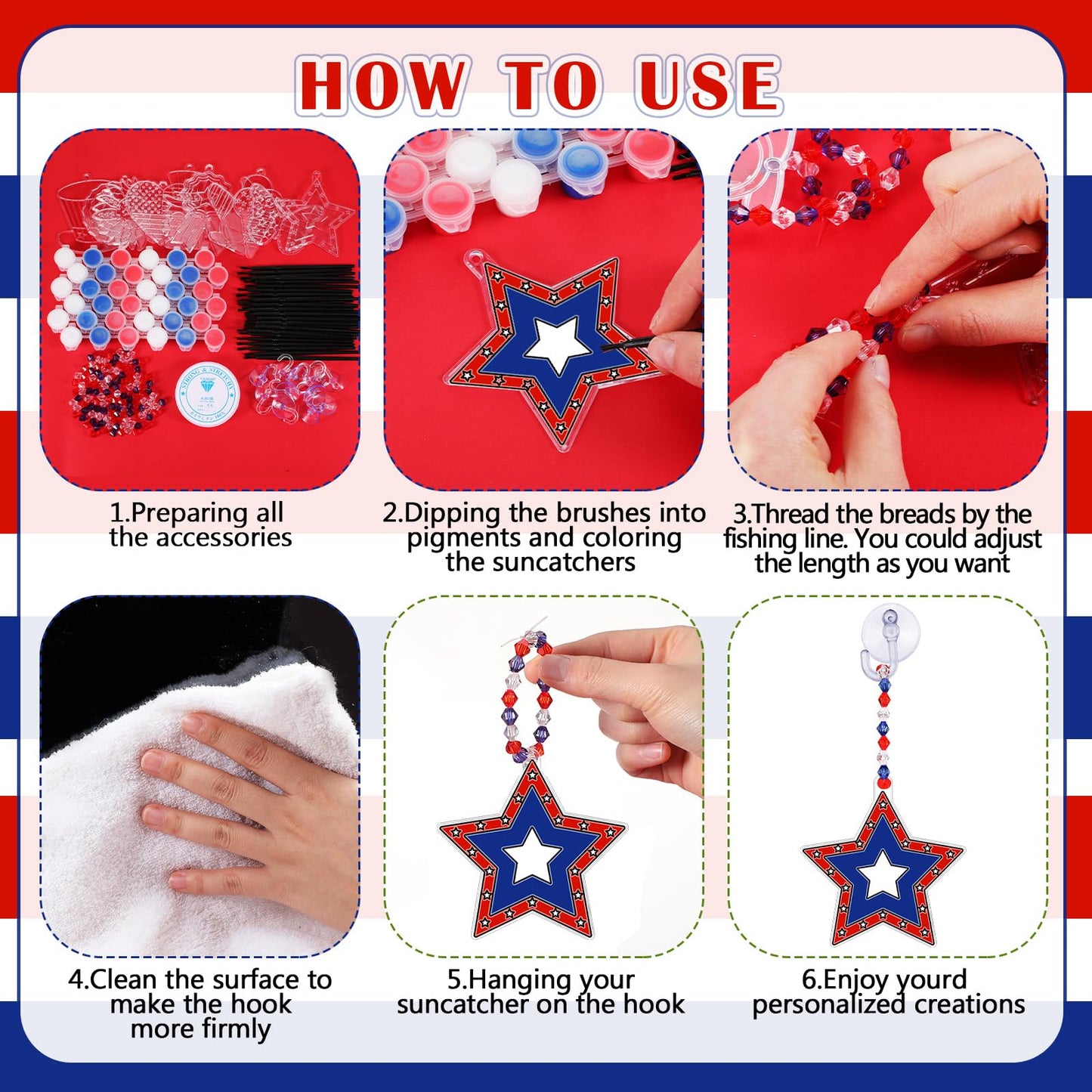 HOW TO USE

STRONG & STRETCHY

1.Preparing all the accessories

2.Dipping the brushes into pigments and coloring the suncatchers

3.Thread the breads by the fishing line. You could adjust the length as you want

4.Clean the surface to make the hook more firmly

5.Hanging your suncatcher on the hook

6.Enjoy yourd personalized creations