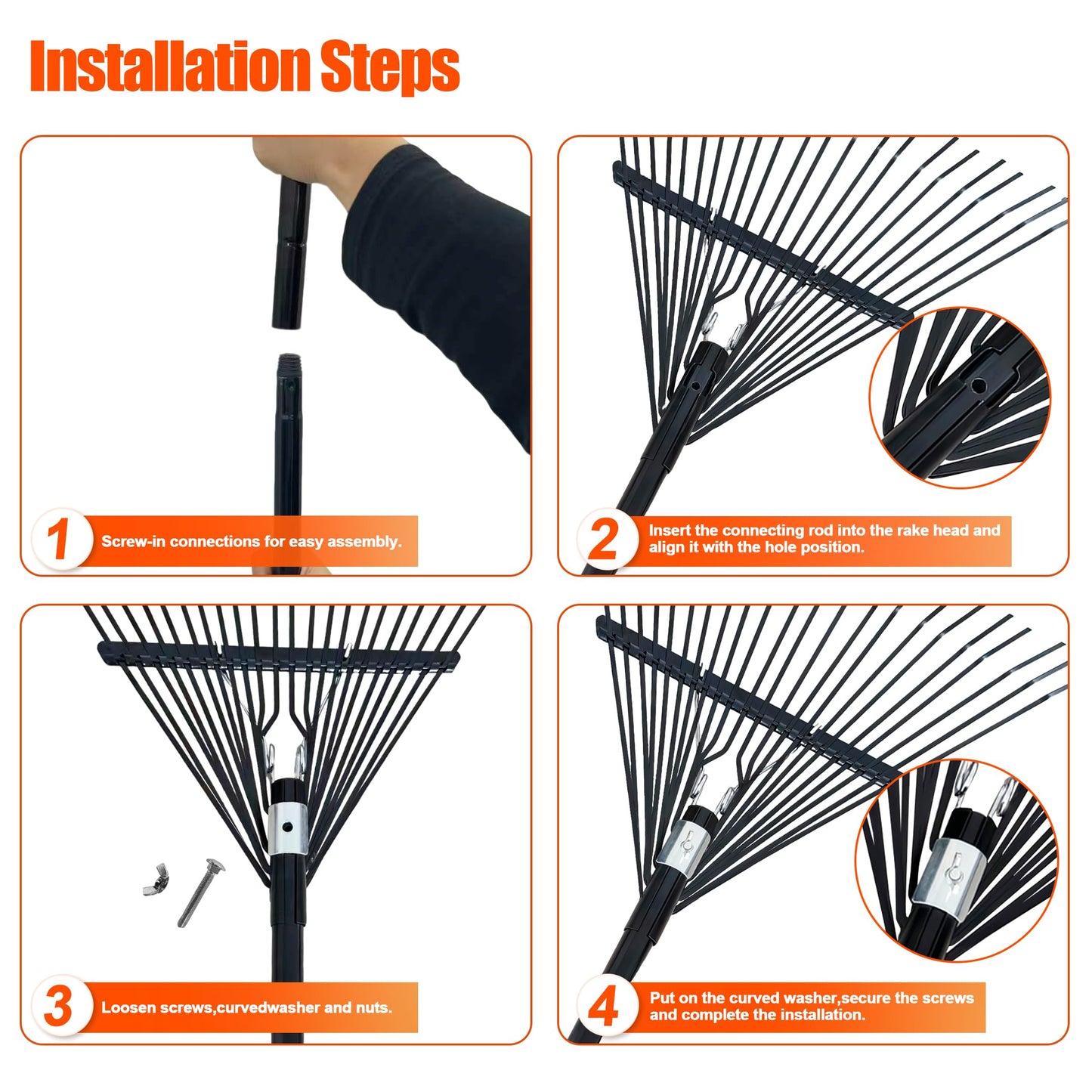 Installation Steps

1 Screw-in connections for easy assembly.

2 Insert the connecting rod into the rake head and align it with the hole position.

3 Loosen screws,curvedwasher and nuts.

4 Put on the curved washer,secure the screws and complete the installation.